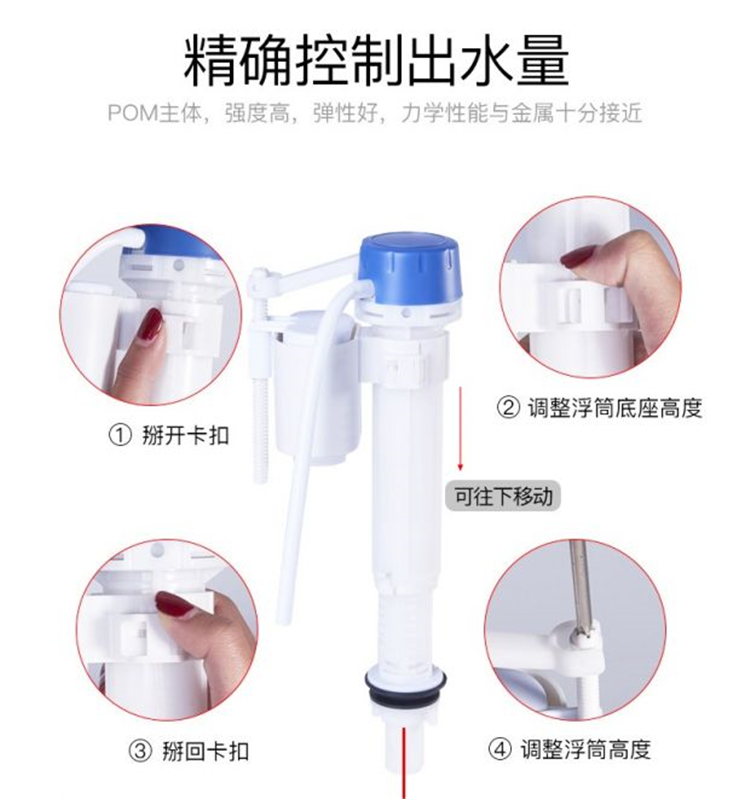 精确控制出水量

POM主体，强度高，弹性好，力学性能与金属十分接近

① 掰开卡扣

② 调整浮筒底座高度

可往下移动

③ 掰回卡扣

④ 调整浮筒高度