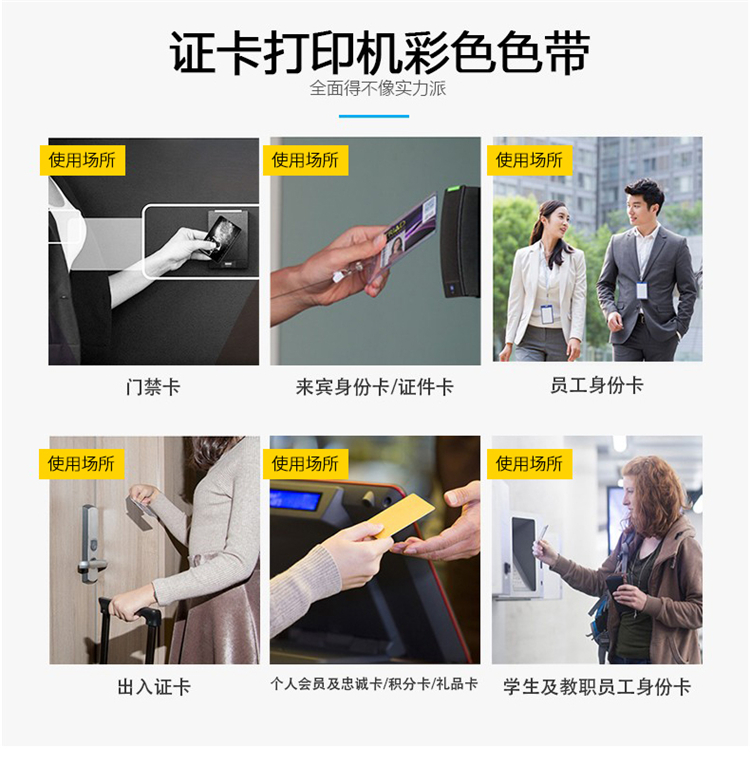 证卡打印机彩色色带

全面得不像实力派

使用场所

门禁卡

使用场所

来宾身份卡/证件卡

使用场所

员工身份卡

使用场所

出入证卡

使用场所

个人会员及忠诚卡/积分卡/礼品卡

使用场所

学生及教职员工身份卡