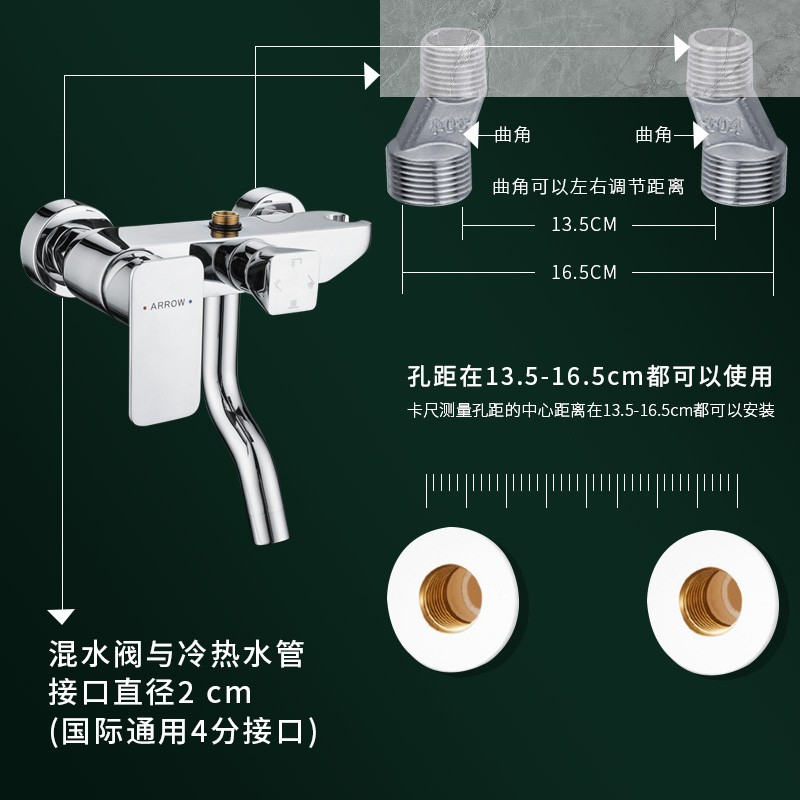 曲角
曲角
曲角可以左右调节距离
13.5CM
16.5CM
ARROW
孔距在13.5-16.5cm都可以使用
卡尺测量孔距的中心距离在13.5-16.5cm都可以安装

混水阀与冷热水管
接口直径2 cm
(国际通用4分接口)