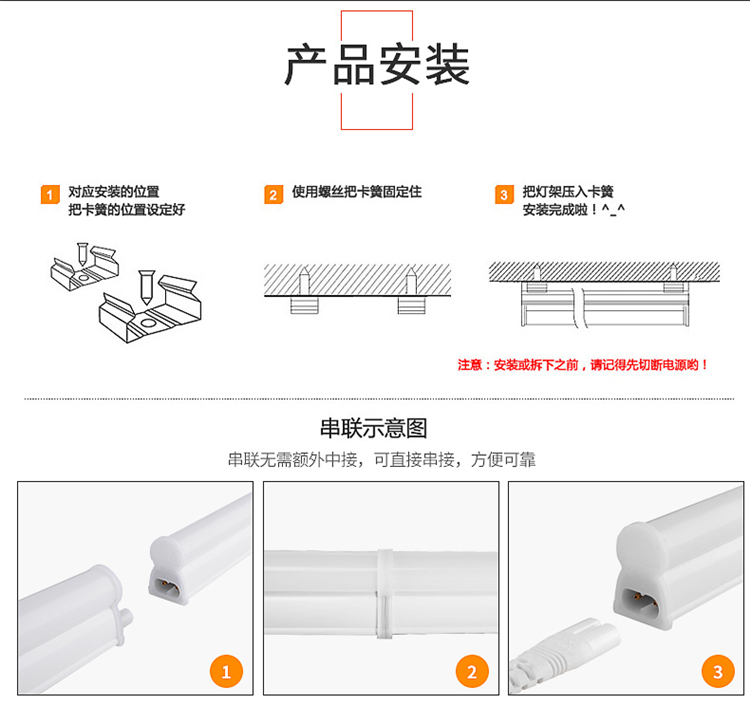 产品安装

1 对应安装的位置
把卡簧的位置设定好

2 使用螺丝把卡簧固定住

3 把灯架压入卡簧
安装完成啦！^_^

注意：安装或拆下之前，请记得先切断电源哟！

串联示意图

串联无需额外中接，可直接串接，方便可靠

1

2

3