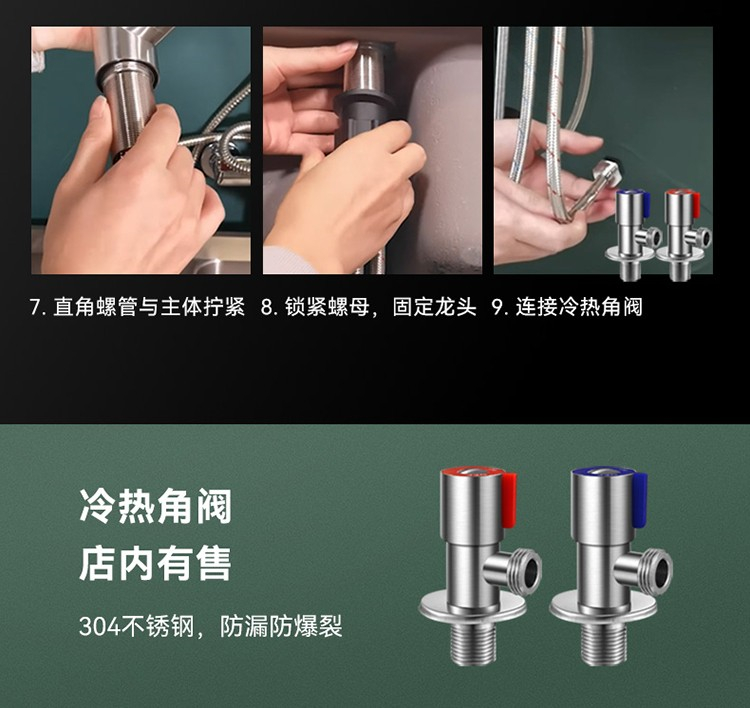 7. 直角螺管与主体拧紧

8. 锁紧螺母，固定龙头

9. 连接冷热角阀

冷热角阀
店内有售

304不锈钢，防漏防爆裂