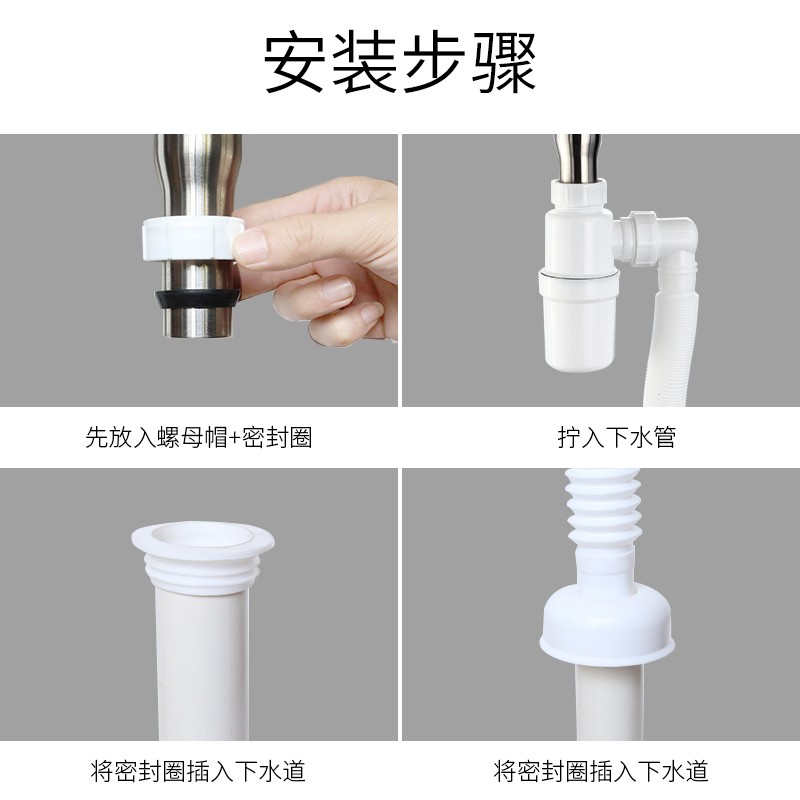 安装步骤

先放入螺母帽+密封圈

拧入下水管

将密封圈插入下水道

将密封圈插入下水道