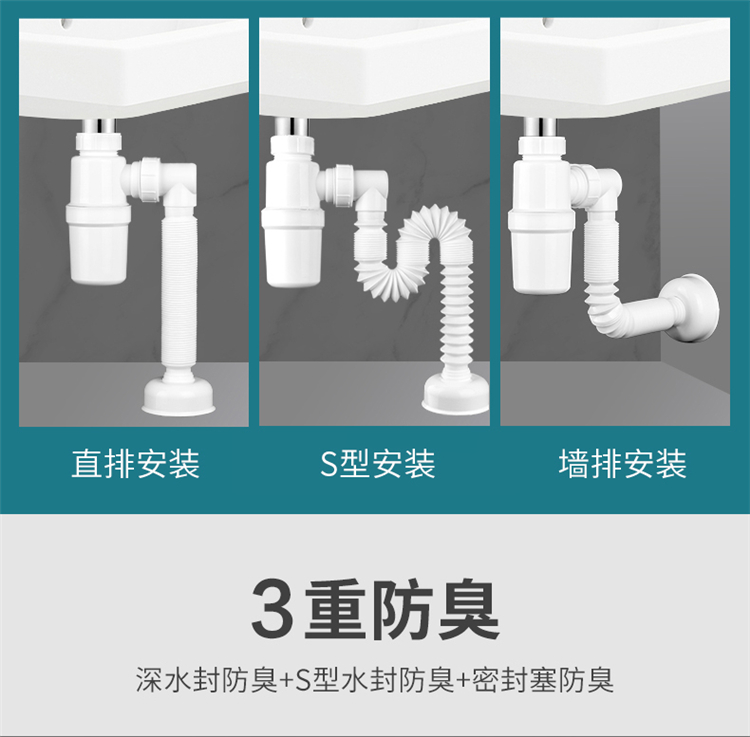 直排安装

S型安装

墙排安装

3重防臭

深水封防臭+S型水封防臭+密封塞防臭