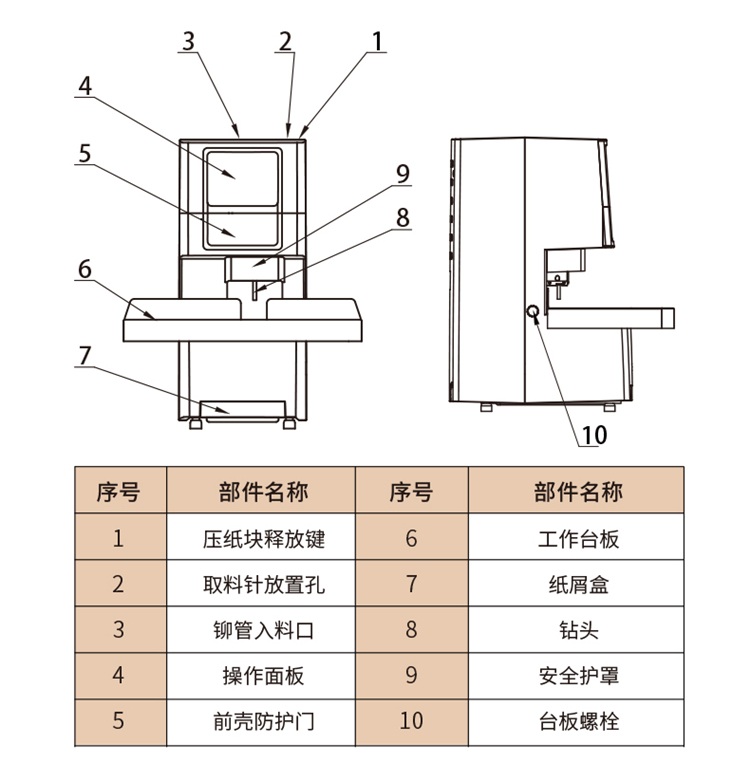 3 2 1
4
5
9
8
6
7
10

| 序号 | 部件名称 | 序号 | 部件名称 |
|---|---|---|---|
| 1 | 压纸块释放键 | 6 | 工作台板 |
| 2 | 取料针放置孔 | 7 | 纸屑盒 |
| 3 | 铆管入料口 | 8 | 钻头 |
| 4 | 操作面板 | 9 | 安全护罩 |
| 5 | 前壳防护门 | 10 | 台板螺栓 |