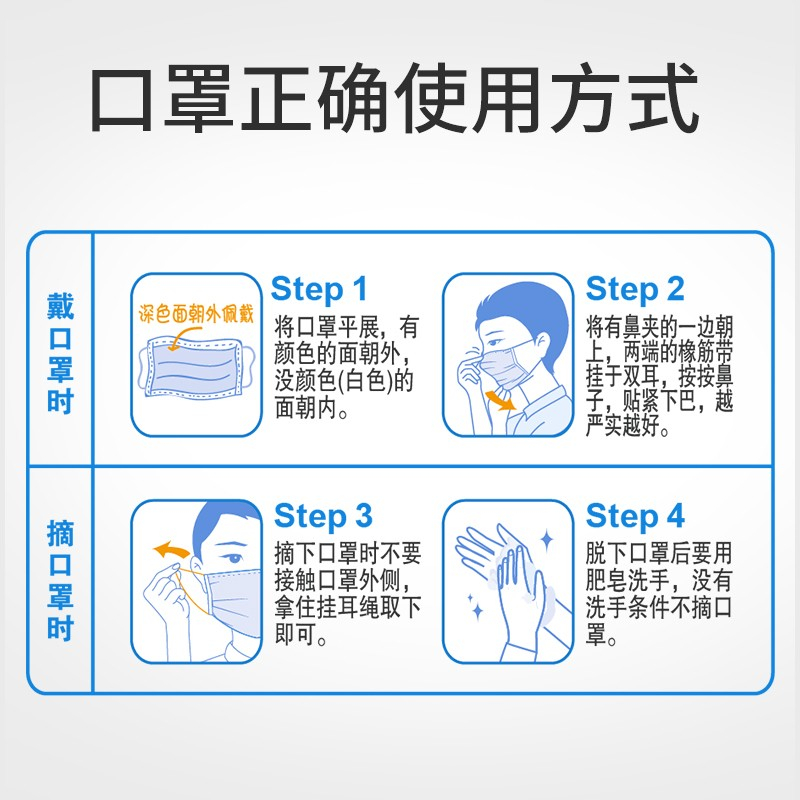 口罩正确使用方式

戴口罩时

深色面朝外佩戴

Step 1
将口罩平展，有颜色的面朝外，没颜色(白色)的面朝内。

Step 2
将有鼻夹的一边朝上，两端的橡筋带挂于双耳，按按鼻子，贴紧下巴，越严实越好。

摘口罩时

Step 3
摘下口罩时不要接触口罩外侧，拿住挂耳绳取下即可。

Step 4
脱下口罩后要用肥皂洗手，没有洗手条件不摘口罩。