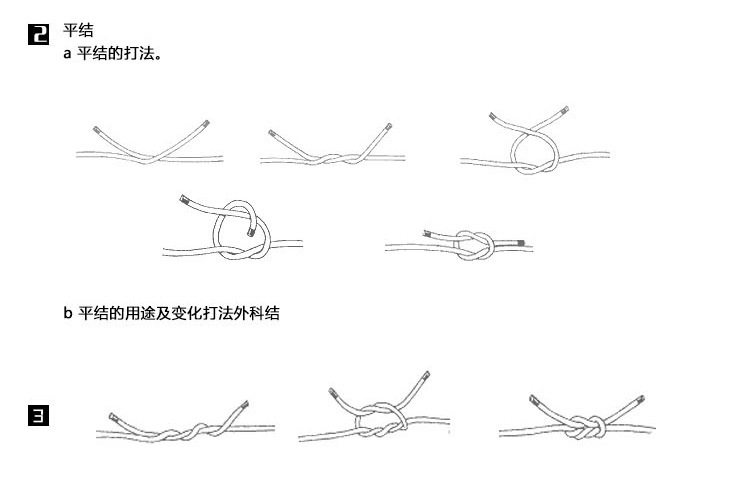 2 平结
a 平结的打法。

b 平结的用途及变化打法外科结

3