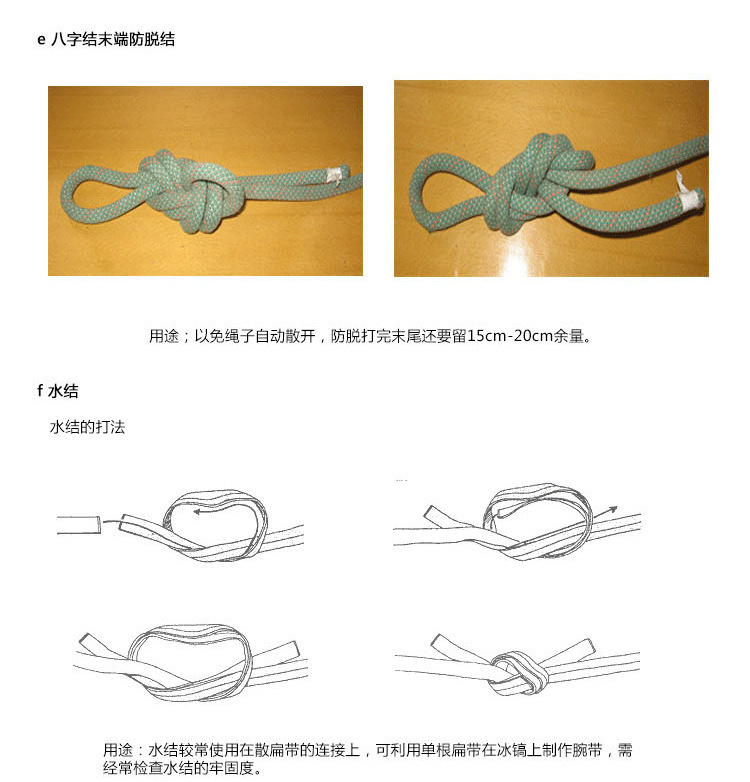 e 八字结末端防脱结

用途；以免绳子自动散开，防脱打完末尾还要留15cm-20cm余量。

f 水结

水结的打法

用途：水结较常使用在散扁带的连接上，可利用单根扁带在冰镐上制作腕带，需经常检查水结的牢固度。