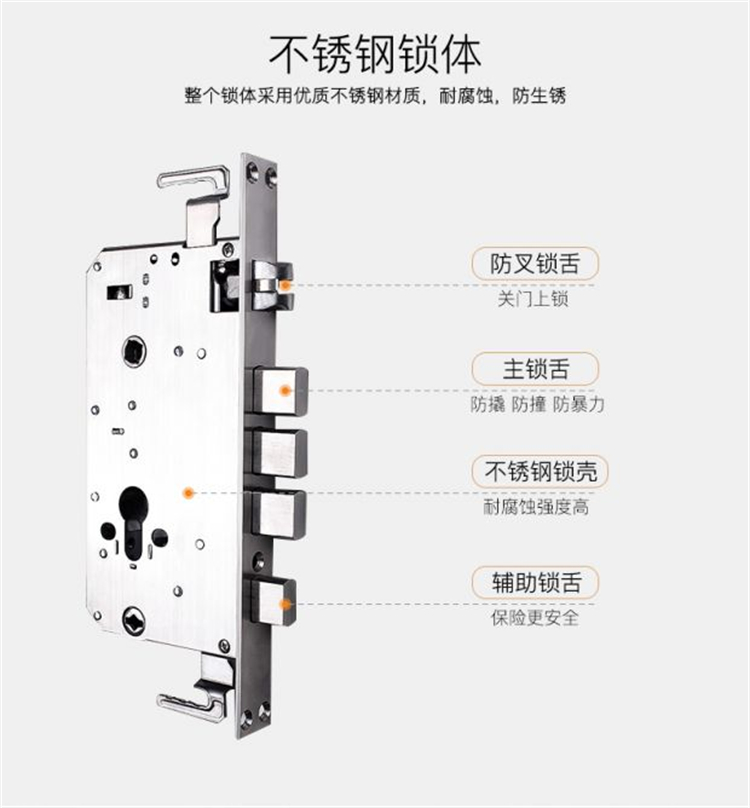 不锈钢锁体

整个锁体采用优质不锈钢材质，耐腐蚀，防生锈

防叉锁舌
关门上锁

主锁舌
防撬 防撞 防暴力

不锈钢锁壳
耐腐蚀强度高

辅助锁舌
保险更安全