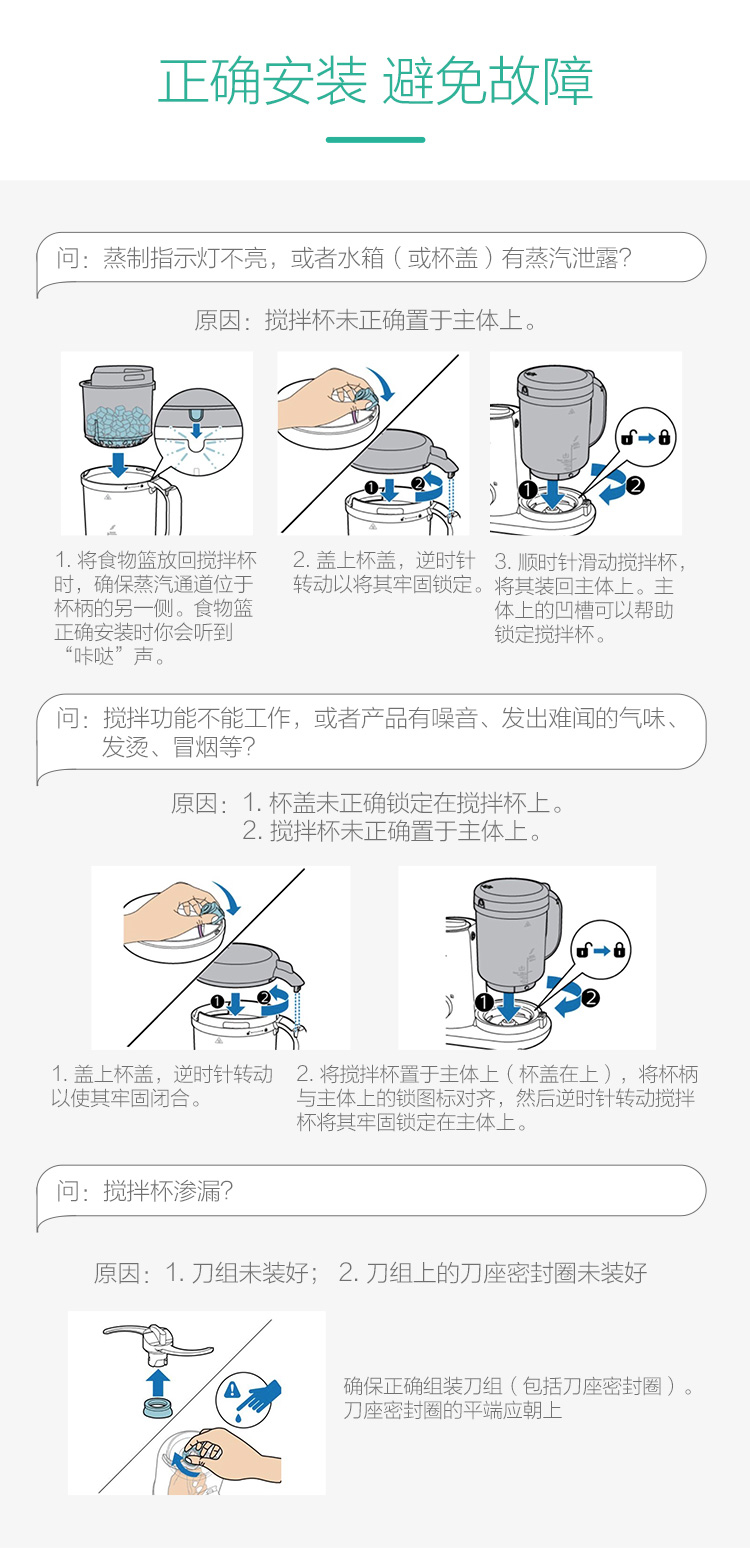 正确安装 避免故障

问：蒸制指示灯不亮，或者水箱（或杯盖）有蒸汽泄露？

原因：搅拌杯未正确置于主体上。

1. 将食物篮放回搅拌杯时，确保蒸汽通道位于杯柄的另一侧。食物篮正确安装时你会听到“咔哒”声。

2. 盖上杯盖，逆时针转动以将其牢固锁定。

3. 顺时针滑动搅拌杯，将其装回主体上。主体上的凹槽可以帮助锁定搅拌杯。

问：搅拌功能不能工作，或者产品有噪音、发出难闻的气味、发烫、冒烟等？

原因：1. 杯盖未正确锁定在搅拌杯上。
2. 搅拌杯未正确置于主体上。

1. 盖上杯盖，逆时针转动以使其牢固闭合。

2. 将搅拌杯置于主体上（杯盖在上），将杯柄与主体上的锁图标对齐，然后逆时针转动搅拌杯将其牢固锁定在主体上。

问：搅拌杯渗漏？

原因：1. 刀组未装好； 2. 刀组上的刀座密封圈未装好

确保正确组装刀组（包括刀座密封圈）。刀座密封圈的平端应朝上