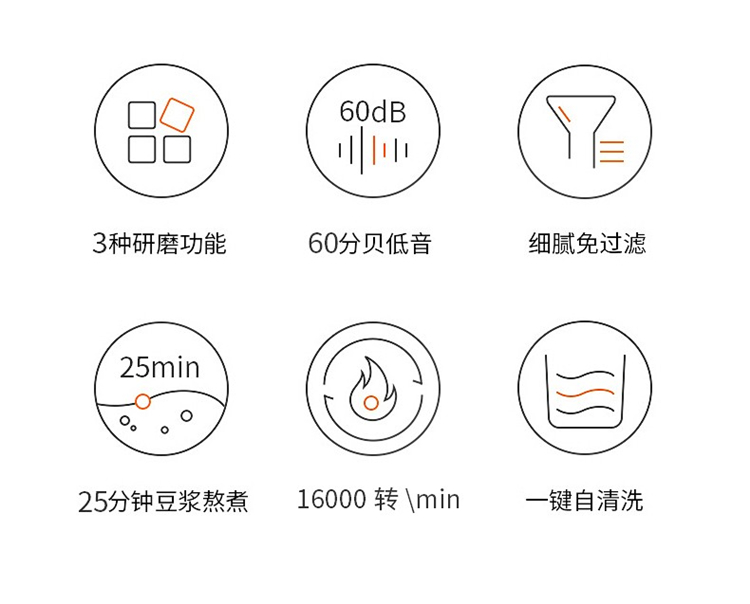 60dB

3种研磨功能

60分贝低音

细腻免过滤

25min

25分钟豆浆熬煮

16000 转 \min

一键自清洗