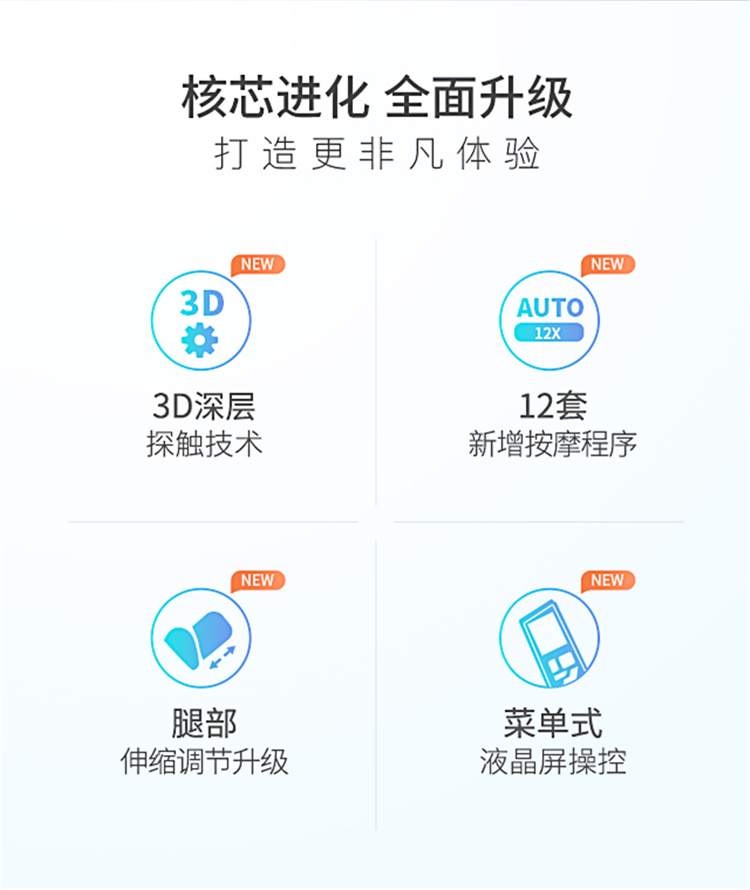 核芯进化 全面升级
打造更非凡体验

NEW
3D
3D深层
探触技术

NEW
AUTO
12X
12套
新增按摩程序

NEW
腿部
伸缩调节升级

NEW
菜单式
液晶屏操控