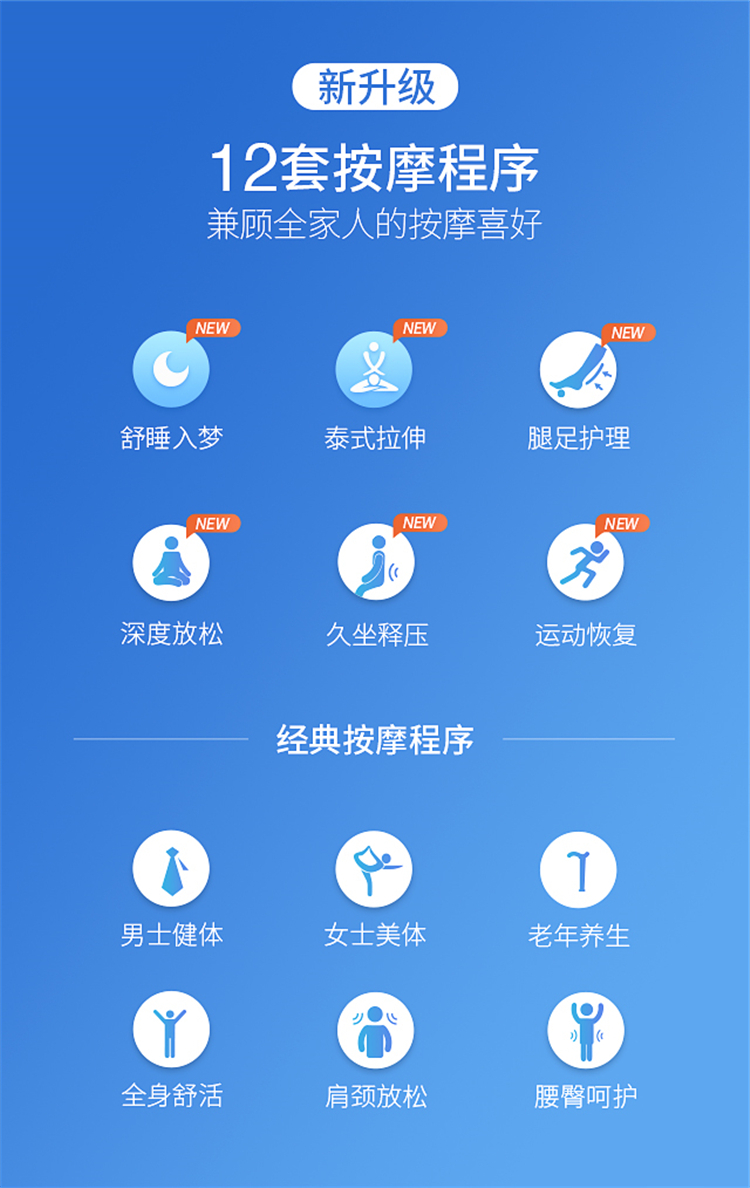 新升级

12套按摩程序

兼顾全家人的按摩喜好

NEW
舒睡入梦

NEW
泰式拉伸

NEW
腿足护理

NEW
深度放松

NEW
久坐释压

NEW
运动恢复

经典按摩程序

男士健体

女士美体

老年养生

全身舒活

肩颈放松

腰臀呵护