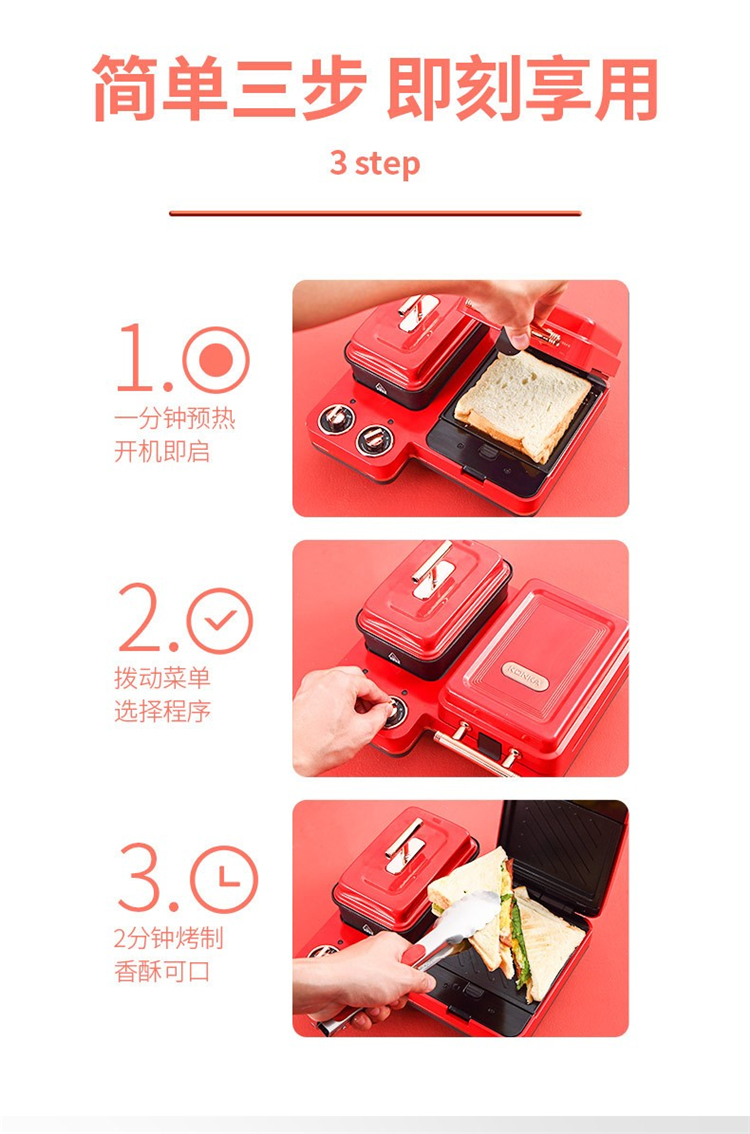 简单三步 即刻享用

3 step

1.
一分钟预热
开机即启

2.
拨动菜单
选择程序

KONKA

3.
2分钟烤制
香酥可口