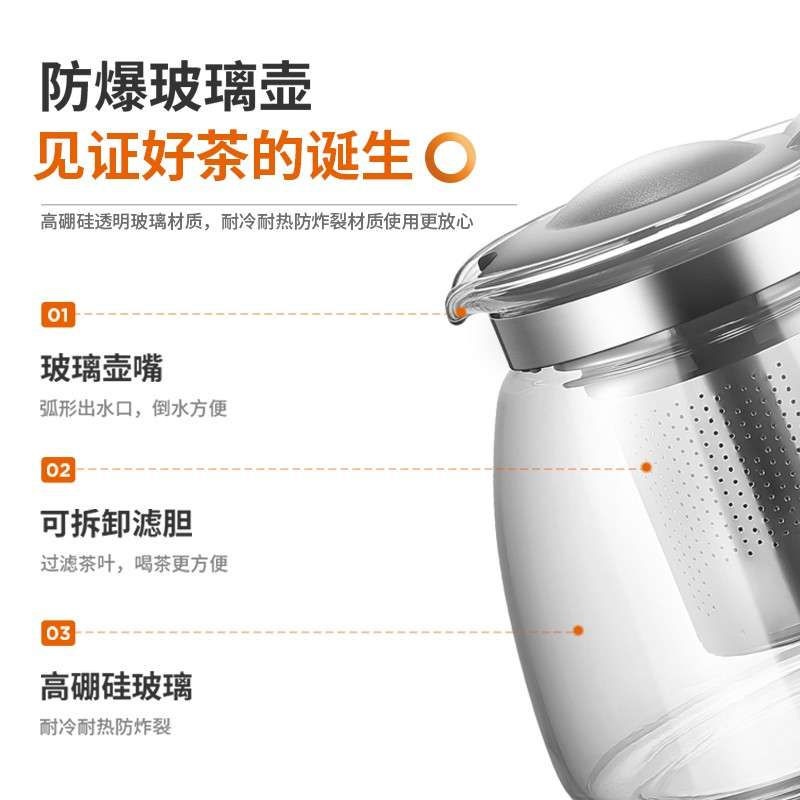 防爆玻璃壶
见证好茶的诞生

高硼硅透明玻璃材质，耐冷耐热防炸裂材质使用更放心

01
玻璃壶嘴
弧形出水口，倒水方便

02
可拆卸滤胆
过滤茶叶，喝茶更方便

03
高硼硅玻璃
耐冷耐热防炸裂