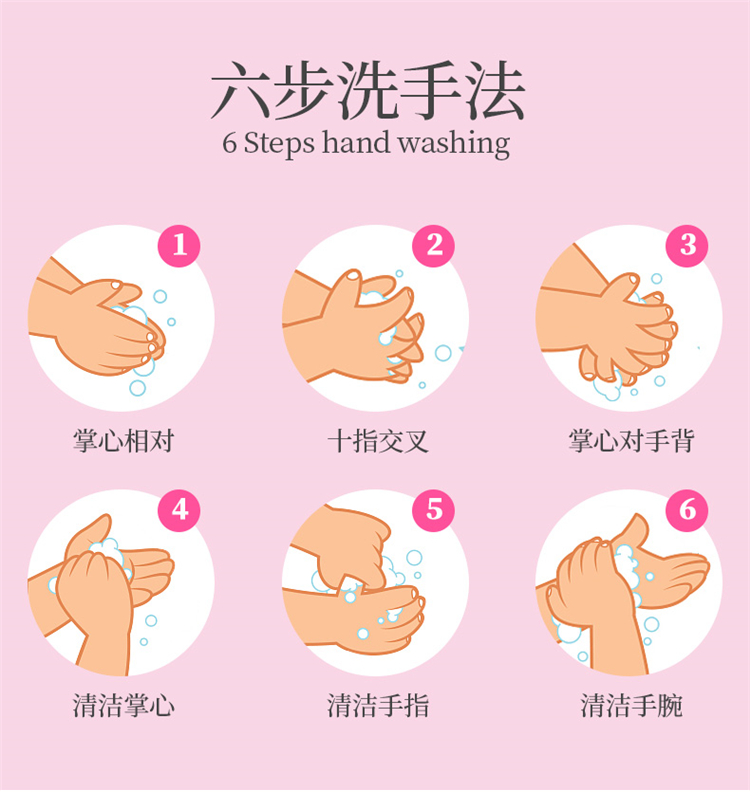 六步洗手法
6 Steps hand washing

1
掌心相对

2
十指交叉

3
掌心对手背

4
清洁掌心

5
清洁手指

6
清洁手腕