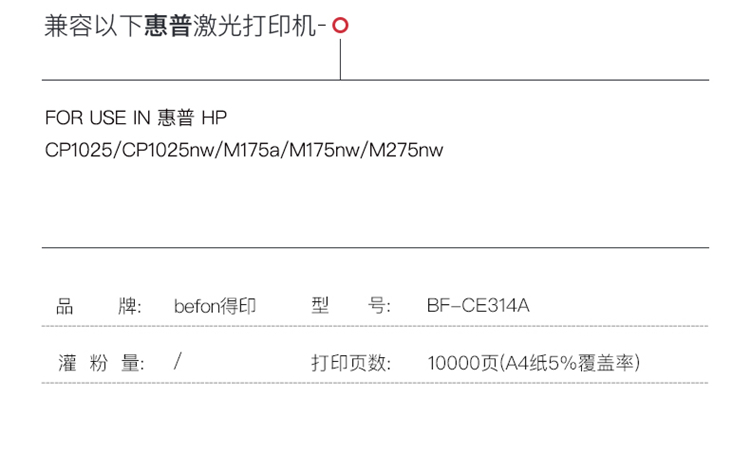 兼容以下惠普激光打印机-

FOR USE IN 惠普 HP
CP1025/CP1025nw/M175a/M175nw/M275nw

| 品　　牌: | befon得印 | 型　　号: | BF-CE314A |
|---|---|---|---|
| 灌 粉 量: | / | 打印页数: | 10000页(A4纸5%覆盖率) |