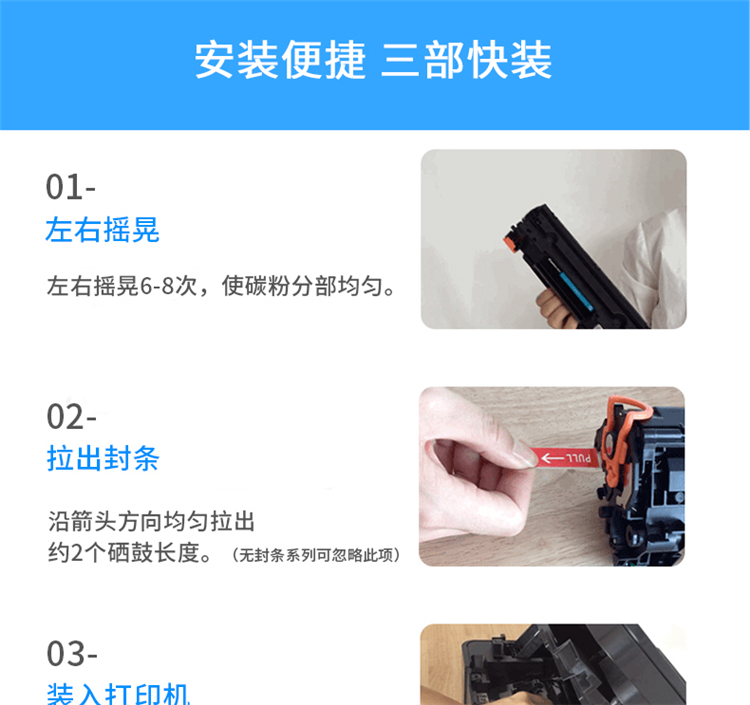 安装便捷 三部快装

01-
左右摇晃

左右摇晃6-8次，使碳粉分部均匀。

02-
拉出封条

沿箭头方向均匀拉出
约2个硒鼓长度。（无封条系列可忽略此项）

PULL

03-
装入打印机