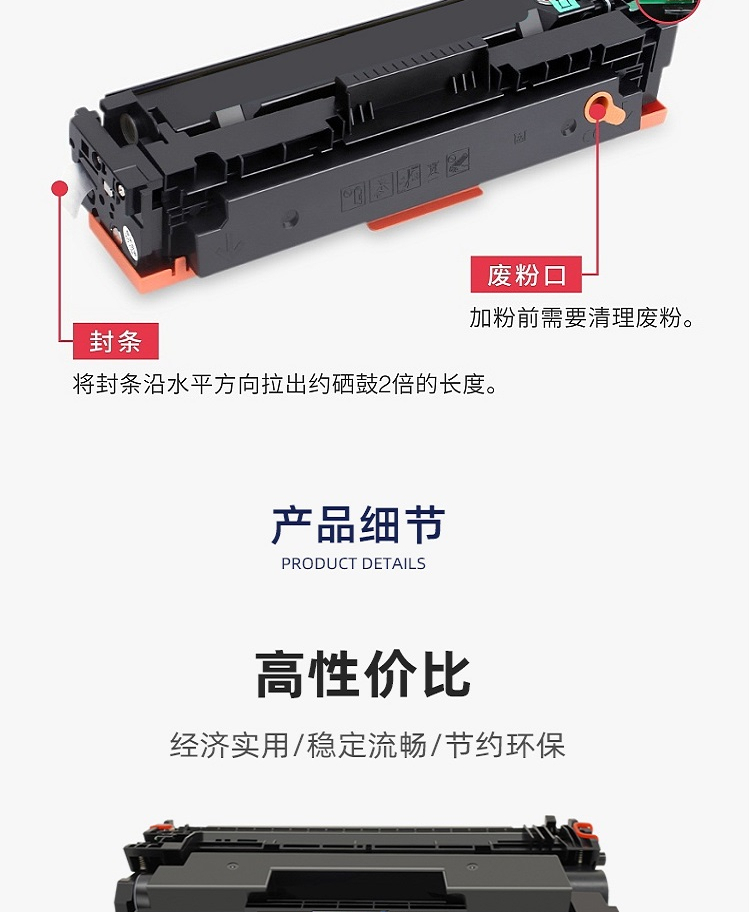 废粉口

加粉前需要清理废粉。

封条

将封条沿水平方向拉出约硒鼓2倍的长度。

产品细节

PRODUCT DETAILS

高性价比

经济实用/稳定流畅/节约环保