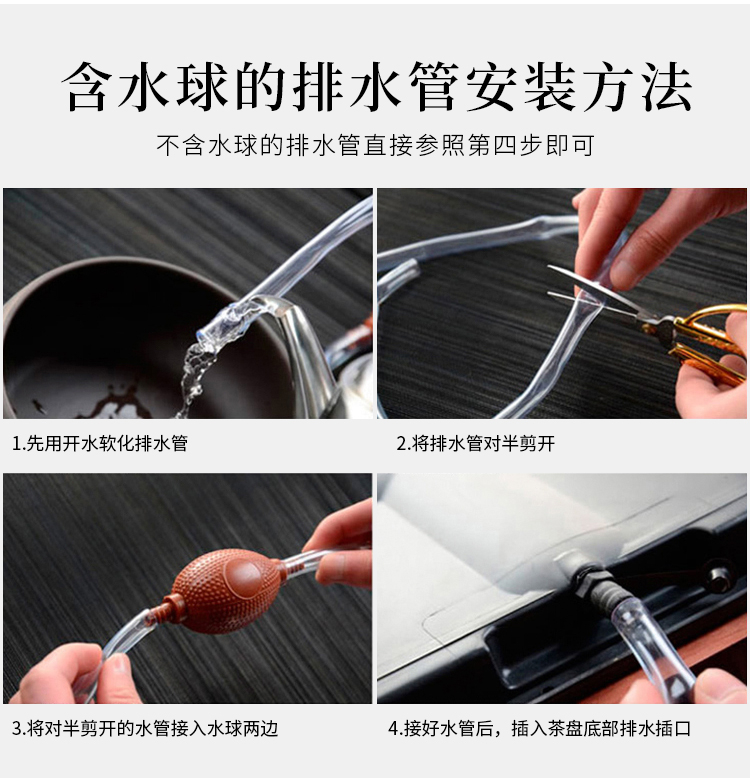 含水球的排水管安装方法

不含水球的排水管直接参照第四步即可

1.先用开水软化排水管

2.将排水管对半剪开

3.将对半剪开的水管接入水球两边

4.接好水管后，插入茶盘底部排水插口