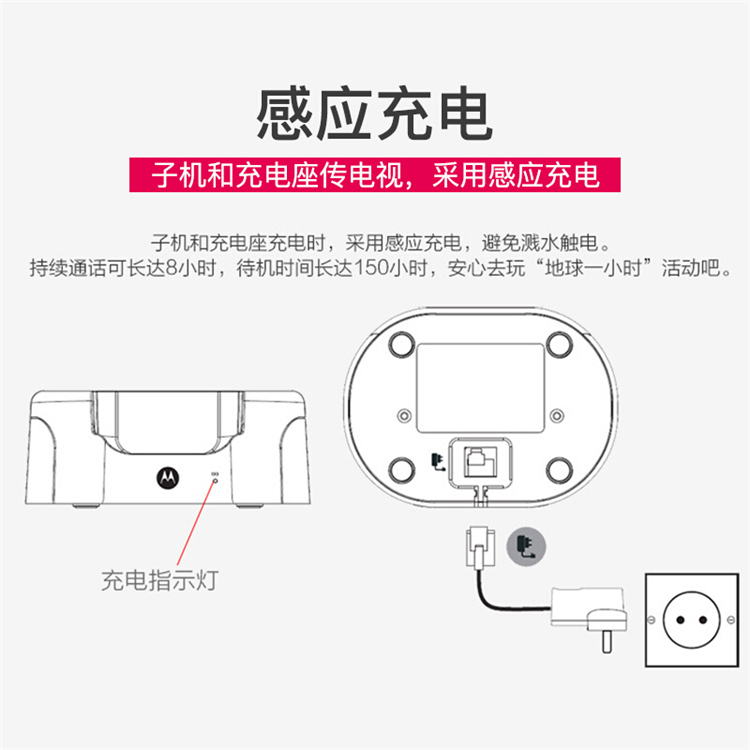 感应充电

子机和充电座传电视，采用感应充电

子机和充电座充电时，采用感应充电，避免溅水触电。
持续通话可长达8小时，待机时间长达150小时，安心去玩“地球一小时”活动吧。

充电指示灯