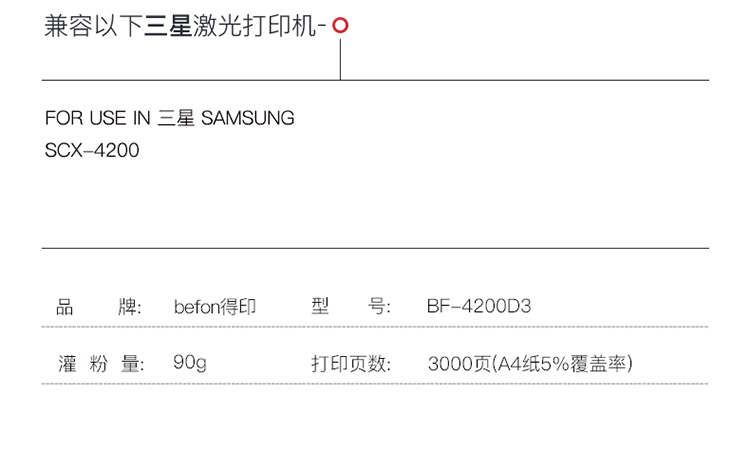 兼容以下三星激光打印机-

FOR USE IN 三星 SAMSUNG
SCX-4200

| 品　　牌: | befon得印 | 型　　号: | BF-4200D3 |
|---|---|---|---|
| 灌 粉 量: | 90g | 打印页数: | 3000页(A4纸5%覆盖率) |