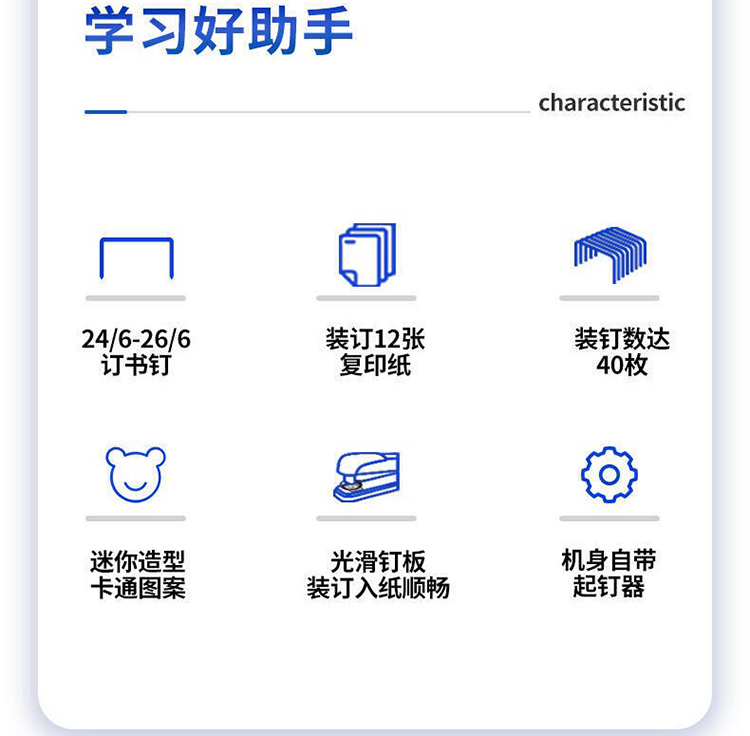 学习好助手

characteristic

24/6-26/6
订书钉

装订12张
复印纸

装钉数达
40枚

迷你造型
卡通图案

光滑钉板
装订入纸顺畅

机身自带
起钉器