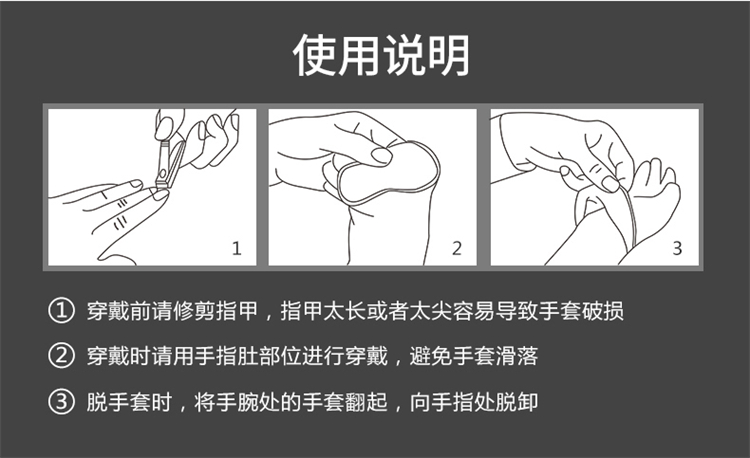 使用说明

1

2

3

① 穿戴前请修剪指甲，指甲太长或者太尖容易导致手套破损

② 穿戴时请用手指肚部位进行穿戴，避免手套滑落

③ 脱手套时，将手腕处的手套翻起，向手指处脱卸