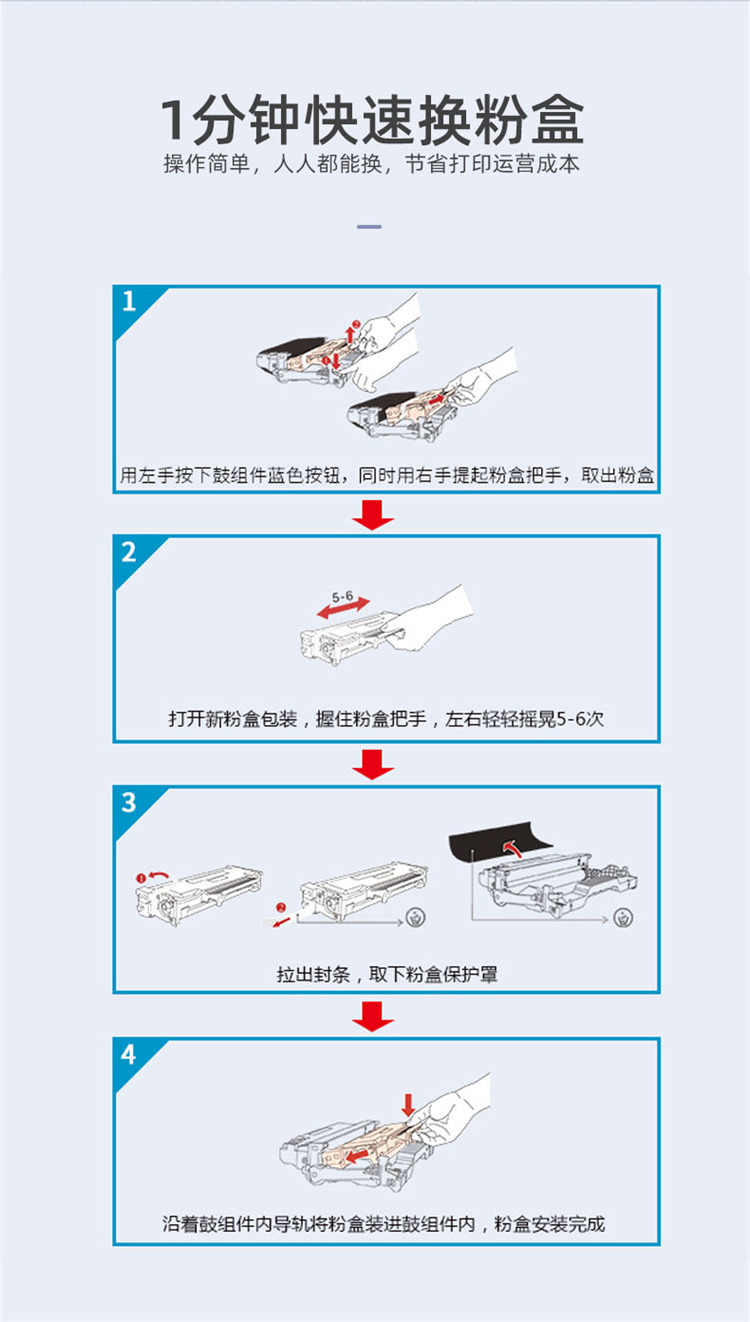 1分钟快速换粉盒
操作简单，人人都能换，节省打印运营成本

1
用左手按下鼓组件蓝色按钮，同时用右手提起粉盒把手，取出粉盒

2
5-6
打开新粉盒包装，握住粉盒把手，左右轻轻摇晃5-6次

3
拉出封条，取下粉盒保护罩

4
沿着鼓组件内导轨将粉盒装进鼓组件内，粉盒安装完成