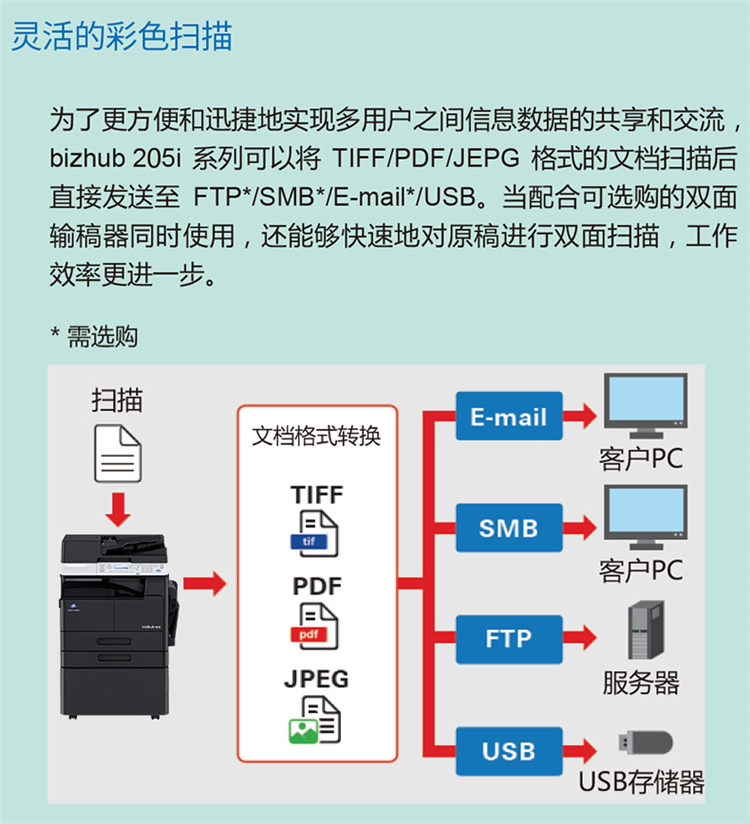 灵活的彩色扫描

为了更方便和迅捷地实现多用户之间信息数据的共享和交流，bizhub 205i 系列可以将 TIFF/PDF/JEPG 格式的文档扫描后直接发送至 FTP*/SMB*/E-mail*/USB。当配合可选购的双面输稿器同时使用，还能够快速地对原稿进行双面扫描，工作效率更进一步。

* 需选购

扫描

文档格式转换

TIFF

tif

PDF

pdf

JPEG

E-mail

客户PC

SMB

客户PC

FTP

服务器

USB

USB存储器