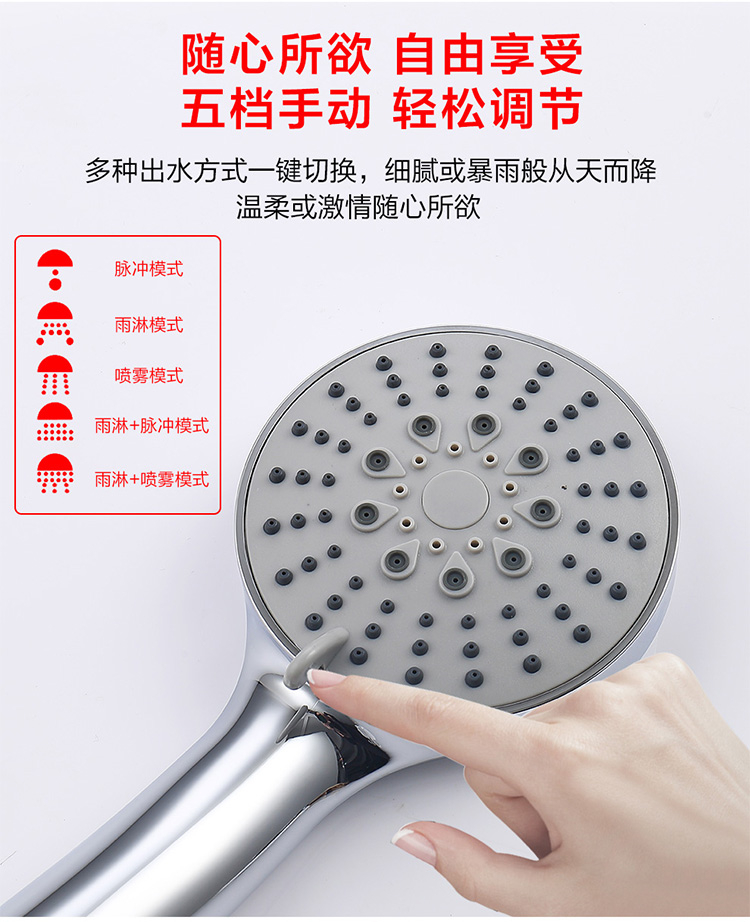 随心所欲 自由享受
五档手动 轻松调节

多种出水方式一键切换，细腻或暴雨般从天而降
温柔或激情随心所欲

脉冲模式
雨淋模式
喷雾模式
雨淋+脉冲模式
雨淋+喷雾模式