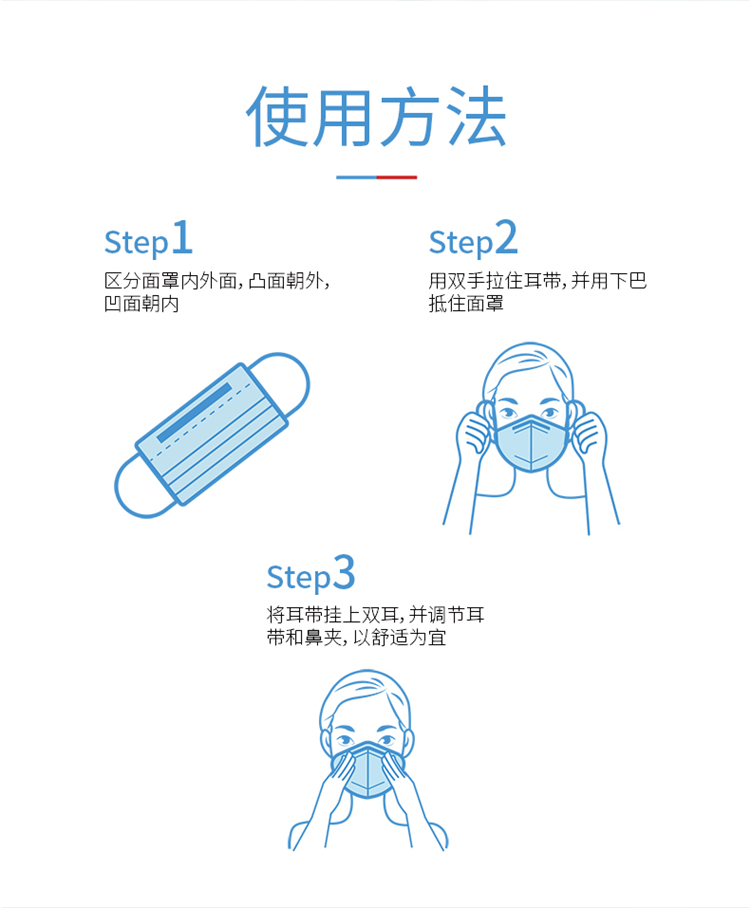 使用方法

Step1
区分面罩内外面，凸面朝外，凹面朝内

Step2
用双手拉住耳带，并用下巴抵住面罩

Step3
将耳带挂上双耳，并调节耳带和鼻夹，以舒适为宜