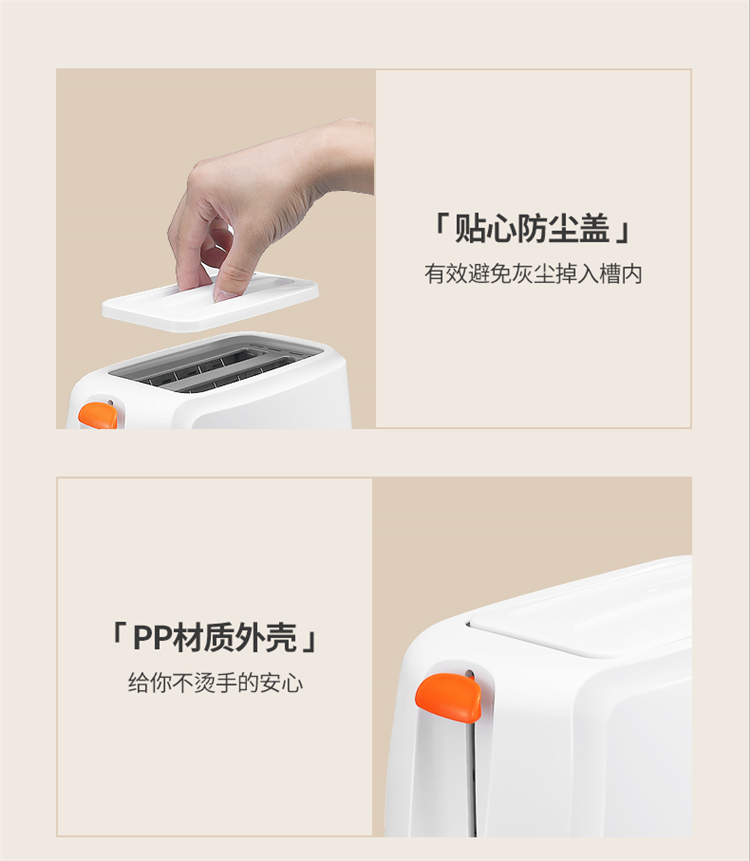 「贴心防尘盖」
有效避免灰尘掉入槽内

「PP材质外壳」
给你不烫手的安心