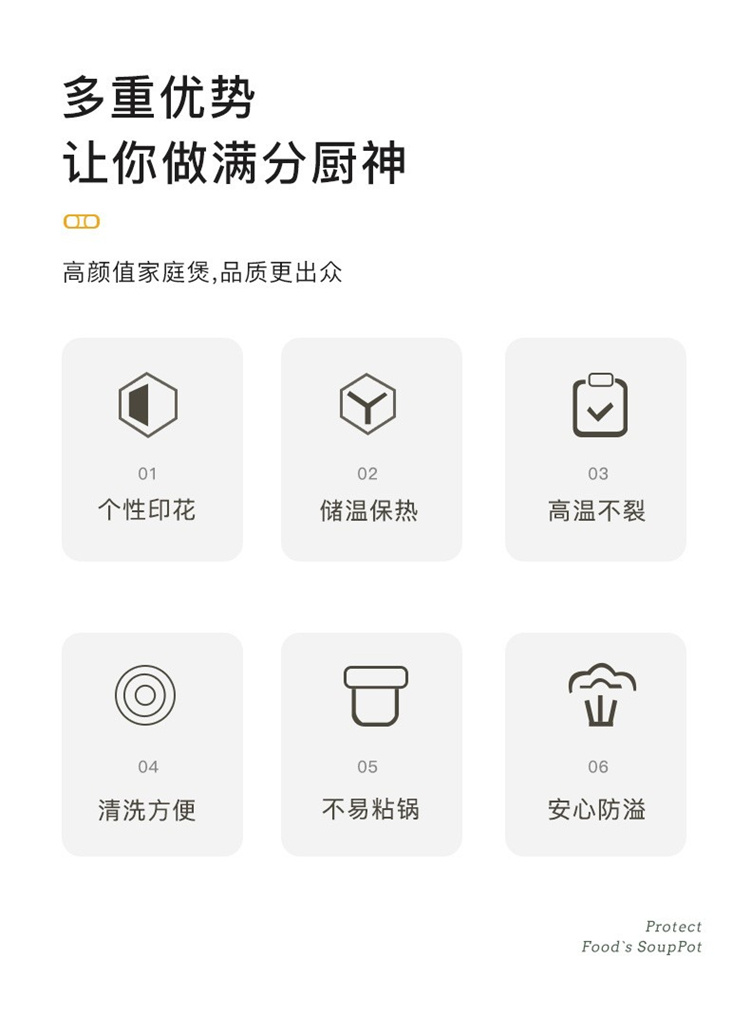 多重优势
让你做满分厨神

高颜值家庭煲,品质更出众

01
个性印花

02
储温保热

03
高温不裂

04
清洗方便

05
不易粘锅

06
安心防溢

Protect
Food`s SoupPot