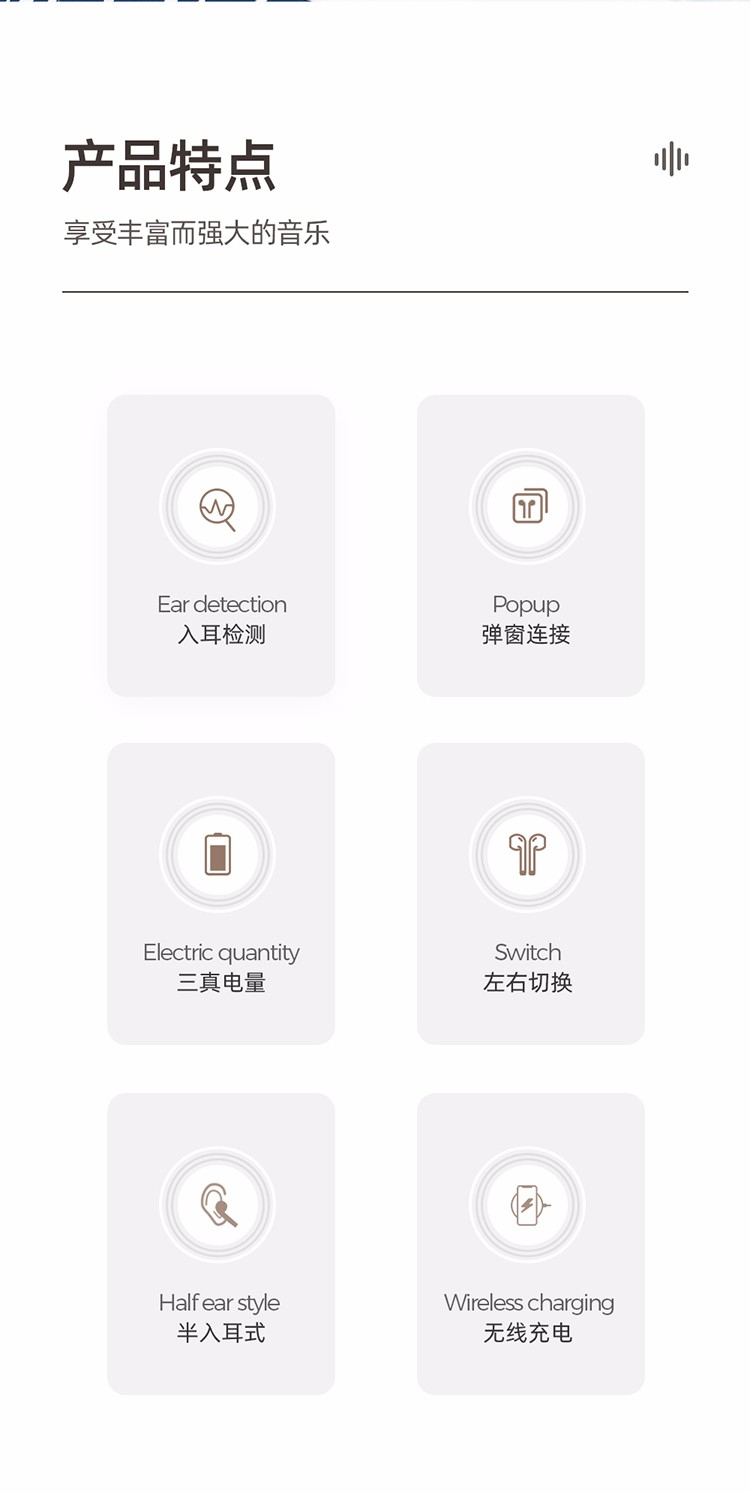 产品特点

享受丰富而强大的音乐

Ear detection
入耳检测

Popup
弹窗连接

Electric quantity
三真电量

Switch
左右切换

Half ear style
半入耳式

Wireless charging
无线充电