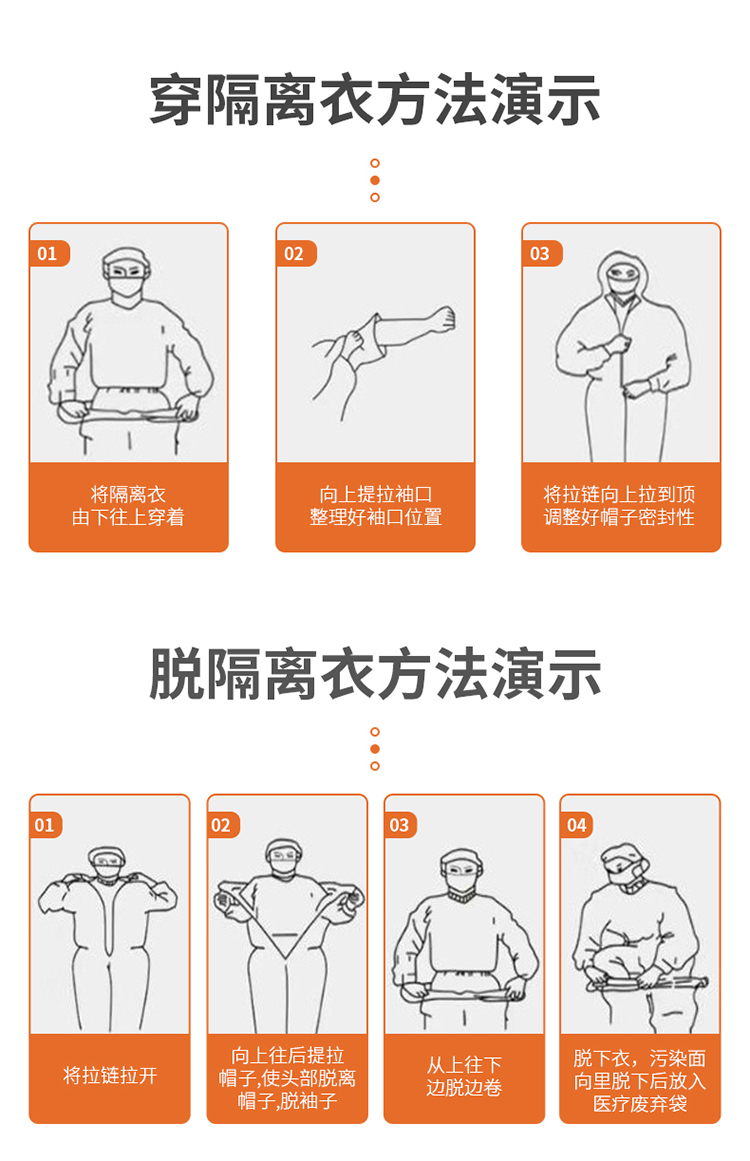 穿隔离衣方法演示

01
将隔离衣
由下往上穿着

02
向上提拉袖口
整理好袖口位置

03
将拉链向上拉到顶
调整好帽子密封性

脱隔离衣方法演示

01
将拉链拉开

02
向上往后提拉
帽子,使头部脱离
帽子,脱袖子

03
从上往下
边脱边卷

04
脱下衣，污染面
向里脱下后放入
医疗废弃袋