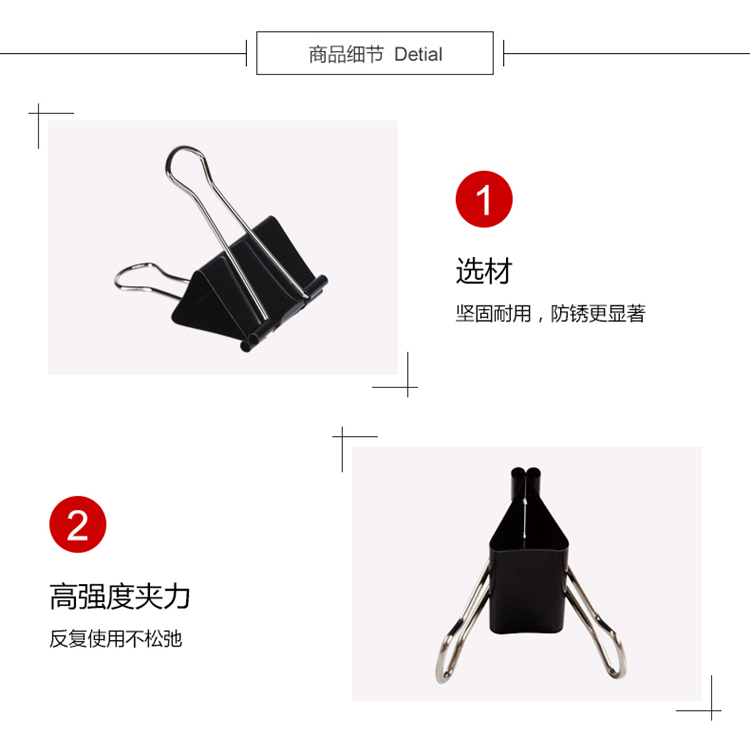 商品细节 Detial

1

选材

坚固耐用，防锈更显著

2

高强度夹力

反复使用不松弛