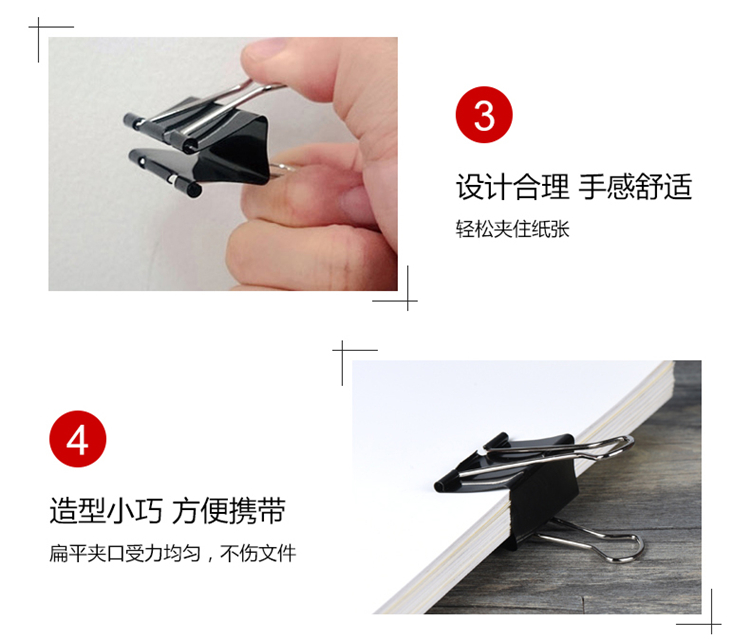 3

设计合理 手感舒适

轻松夹住纸张

4

造型小巧 方便携带

扁平夹口受力均匀，不伤文件