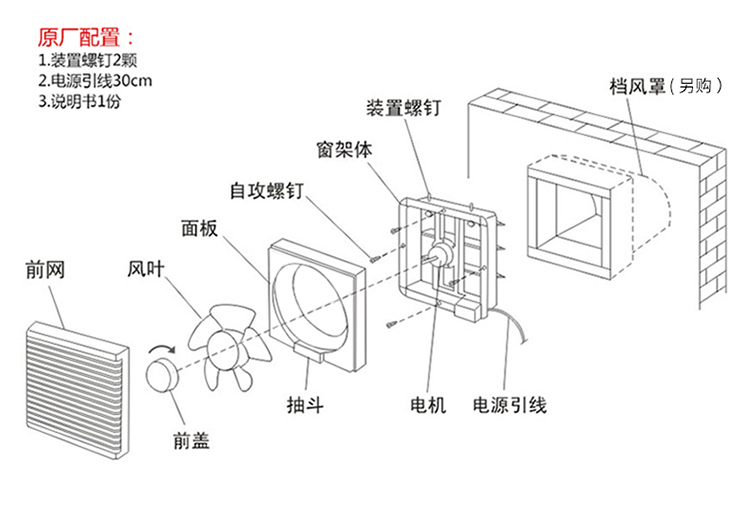 原厂配置：
1.装置螺钉2颗
2.电源引线30cm
3.说明书1份

档风罩（另购）
装置螺钉
窗架体
自攻螺钉
面板
前网
风叶
抽斗
电机
电源引线
前盖