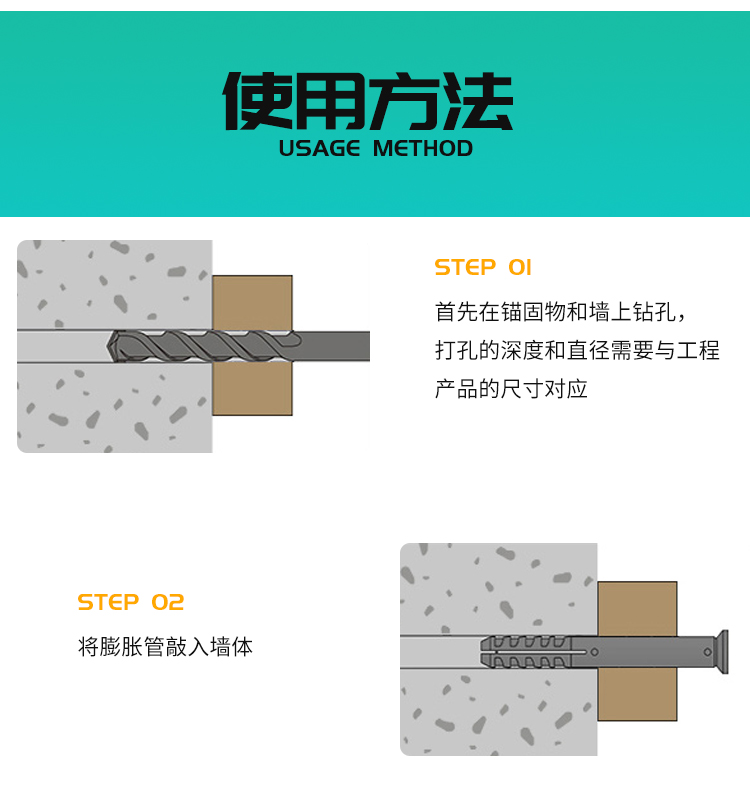 使用方法
USAGE METHOD

STEP 01

首先在锚固物和墙上钻孔，打孔的深度和直径需要与工程产品的尺寸对应

STEP 02

将膨胀管敲入墙体