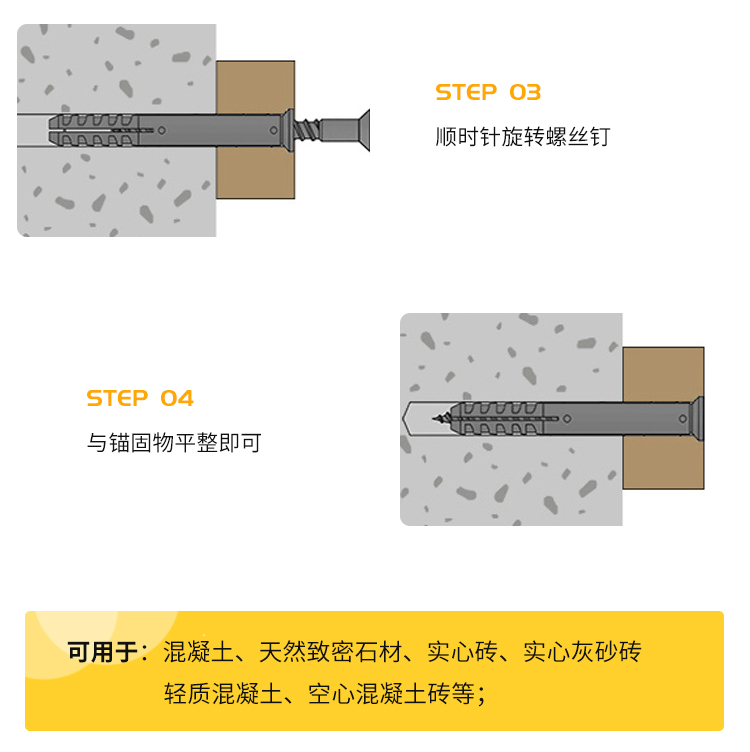 STEP 03
顺时针旋转螺丝钉

STEP 04
与锚固物平整即可

可用于：混凝土、天然致密石材、实心砖、实心灰砂砖
轻质混凝土、空心混凝土砖等；