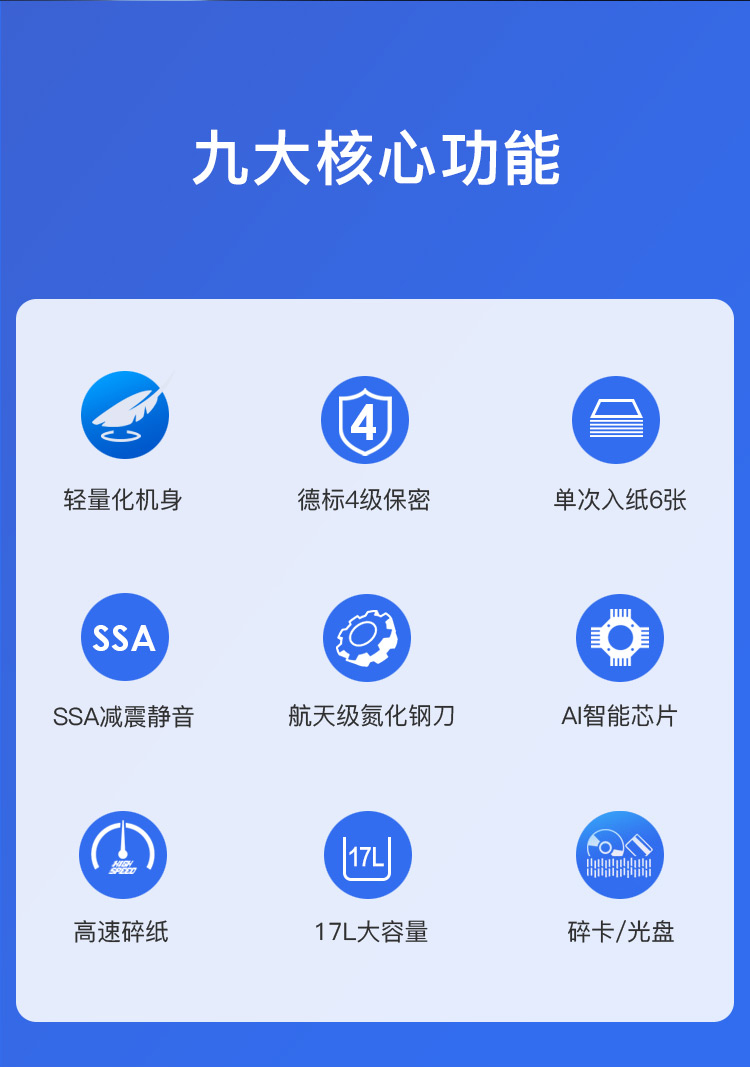 九大核心功能

4

轻量化机身

德标4级保密

单次入纸6张

SSA

SSA减震静音

航天级氮化钢刀

AI智能芯片

HIGH SPEED

17L

高速碎纸

17L大容量

碎卡/光盘