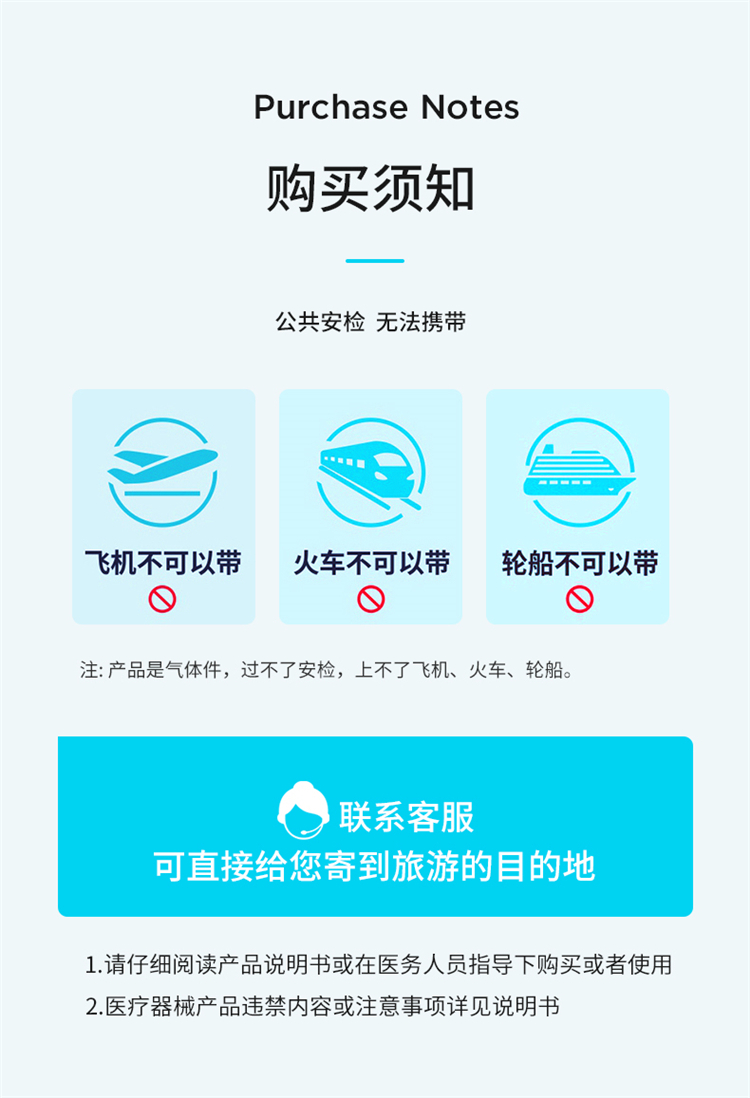 Purchase Notes

购买须知

公共安检 无法携带

飞机不可以带

火车不可以带

轮船不可以带

注:产品是气体件，过不了安检，上不了飞机、火车、轮船。

联系客服
可直接给您寄到旅游的目的地

1.请仔细阅读产品说明书或在医务人员指导下购买或者使用
2.医疗器械产品违禁内容或注意事项详见说明书