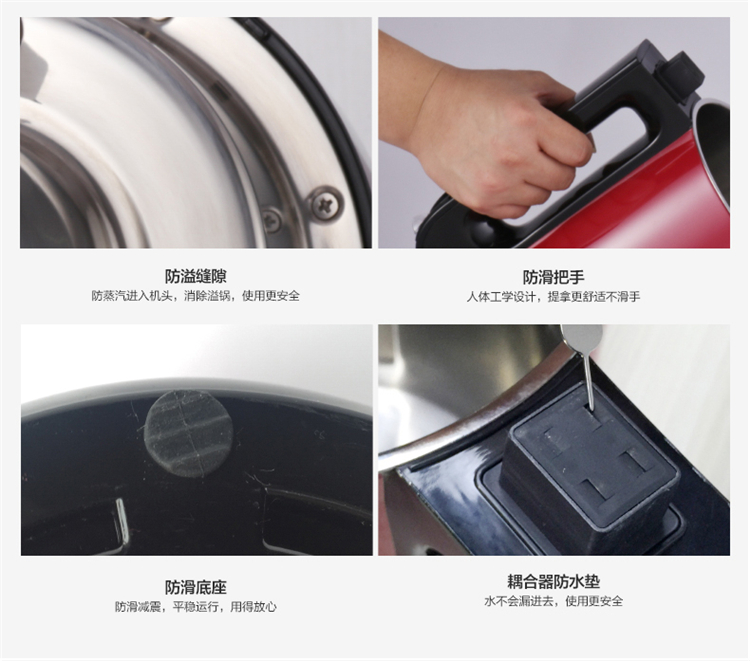 防溢缝隙
防蒸汽进入机头，消除溢锅，使用更安全

防滑把手
人体工学设计，提拿更舒适不滑手

防滑底座
防滑减震，平稳运行，用得放心

耦合器防水垫
水不会漏进去，使用更安全