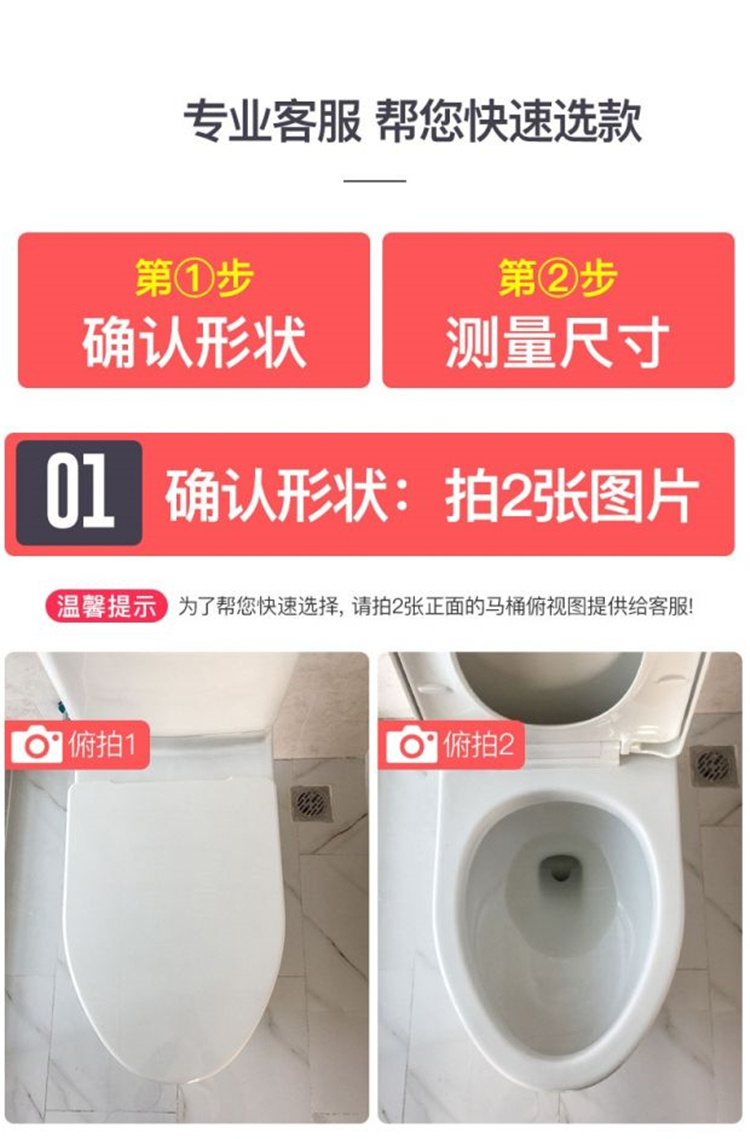 专业客服 帮您快速选款

第①步
确认形状

第②步
测量尺寸

01 确认形状：拍2张图片

温馨提示 为了帮您快速选择，请拍2张正面的马桶俯视图提供给客服!

俯拍1

俯拍2