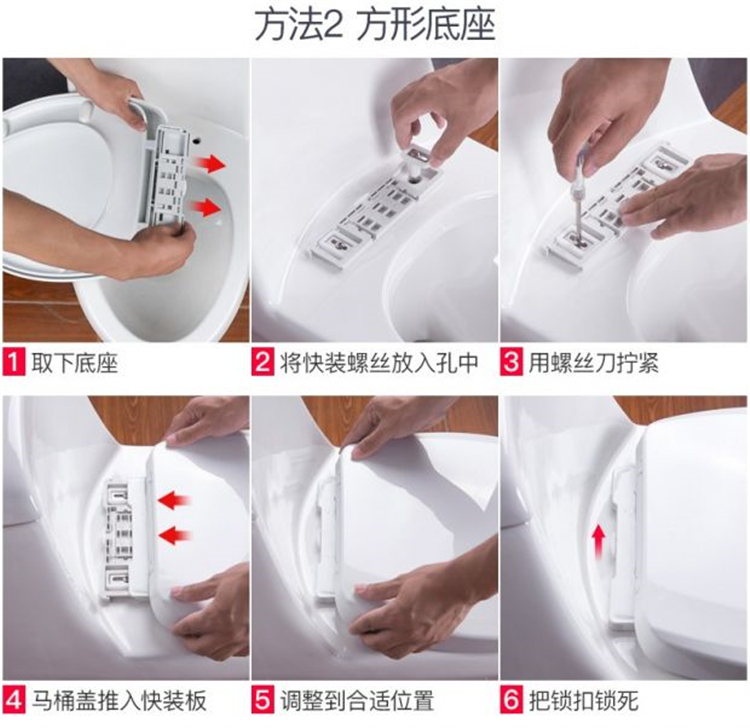 方法2 方形底座

1 取下底座

2 将快装螺丝放入孔中

3 用螺丝刀拧紧

4 马桶盖推入快装板

5 调整到合适位置

6 把锁扣锁死