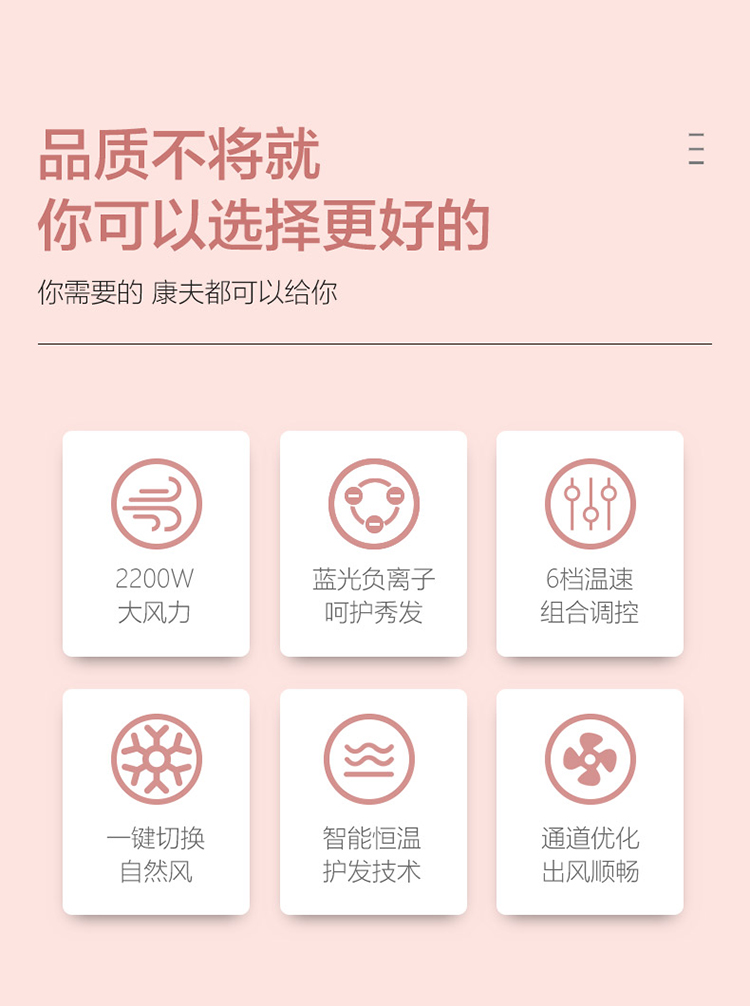 品质不将就
你可以选择更好的

你需要的 康夫都可以给你

2200W
大风力

蓝光负离子
呵护秀发

6档温速
组合调控

一键切换
自然风

智能恒温
护发技术

通道优化
出风顺畅