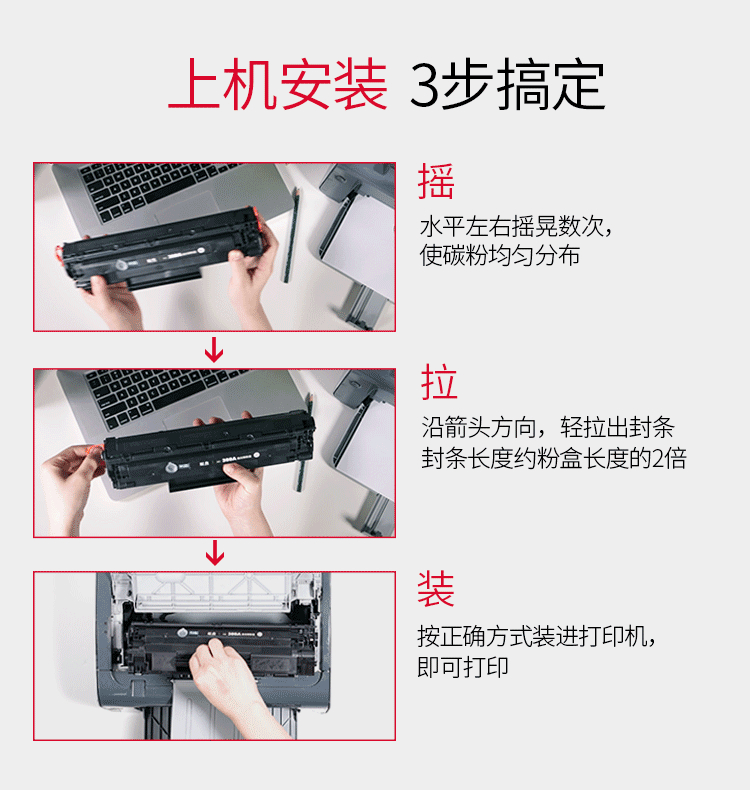 上机安装 3步搞定

摇

水平左右摇晃数次，
使碳粉均匀分布

拉

沿箭头方向，轻拉出封条
封条长度约粉盒长度的2倍

装

按正确方式装进打印机，
即可打印