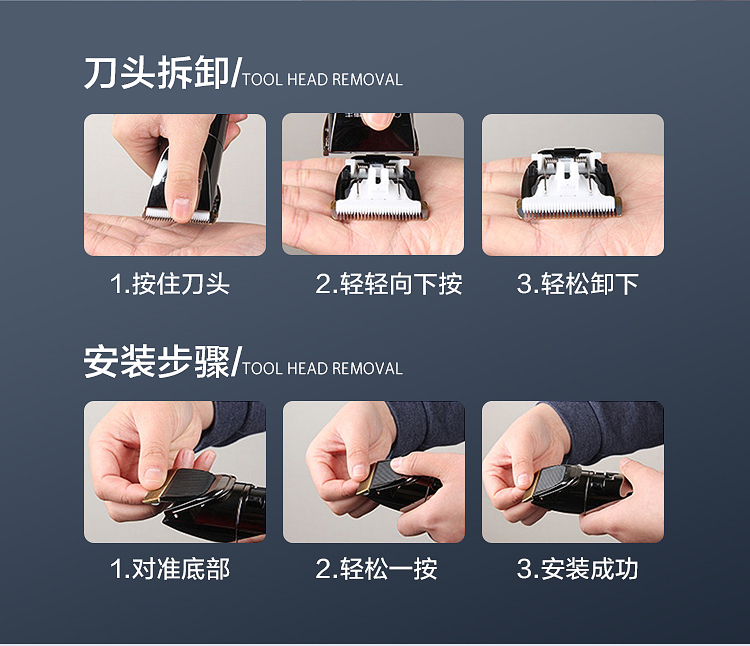 刀头拆卸/TOOL HEAD REMOVAL

1.按住刀头

2.轻轻向下按

3.轻松卸下

安装步骤/TOOL HEAD REMOVAL

1.对准底部

2.轻松一按

3.安装成功