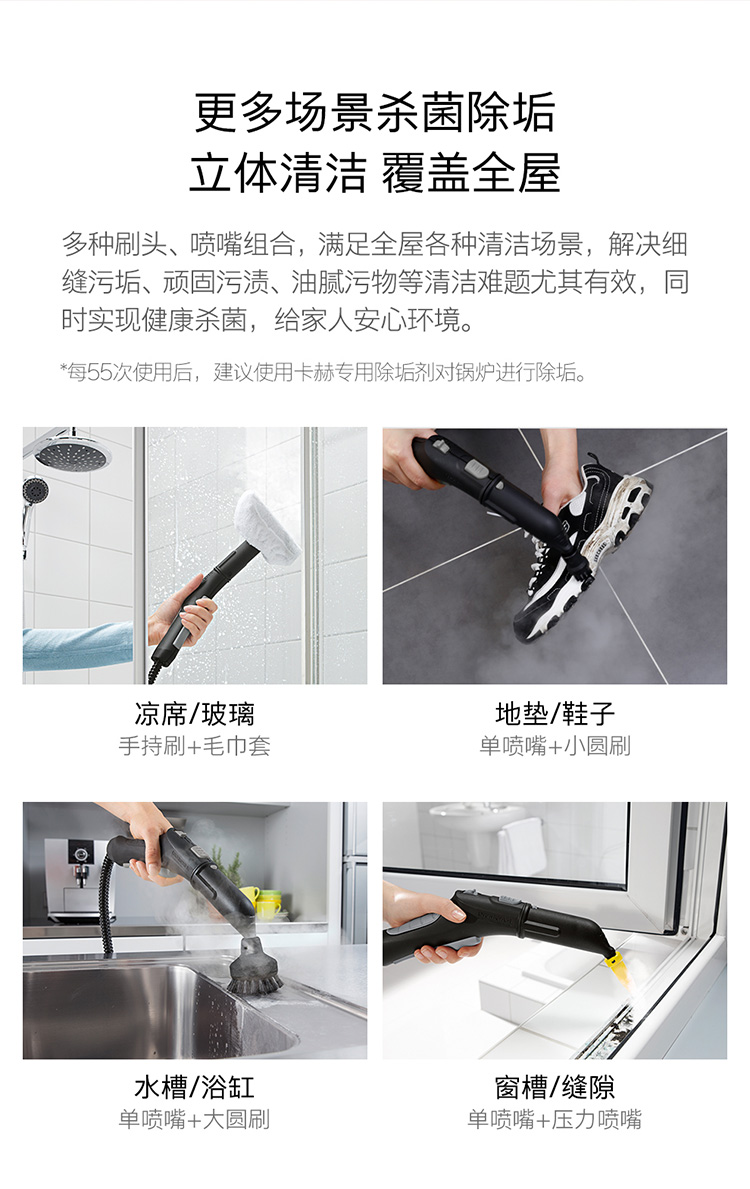 更多场景杀菌除垢
立体清洁 覆盖全屋

多种刷头、喷嘴组合，满足全屋各种清洁场景，解决细缝污垢、顽固污渍、油腻污物等清洁难题尤其有效，同时实现健康杀菌，给家人安心环境。

*每55次使用后，建议使用卡赫专用除垢剂对锅炉进行除垢。

凉席/玻璃
手持刷+毛巾套

地垫/鞋子
单喷嘴+小圆刷

水槽/浴缸
单喷嘴+大圆刷

窗槽/缝隙
单喷嘴+压力喷嘴