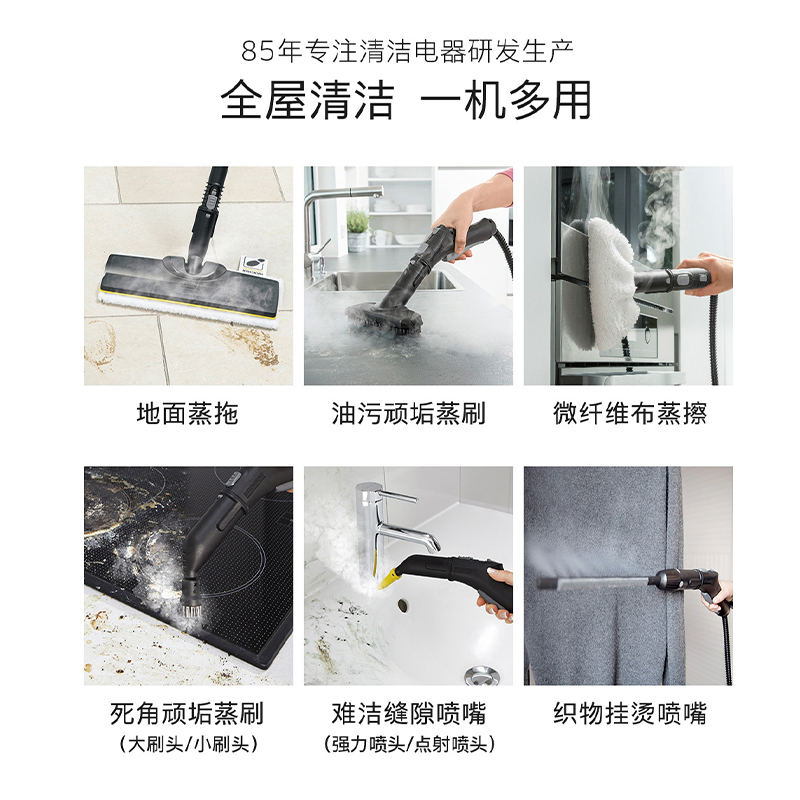 85年专注清洁电器研发生产
全屋清洁 一机多用

地面蒸拖

油污顽垢蒸刷

微纤维布蒸擦

死角顽垢蒸刷
（大刷头/小刷头）

难洁缝隙喷嘴
（强力喷头/点射喷头）

织物挂烫喷嘴